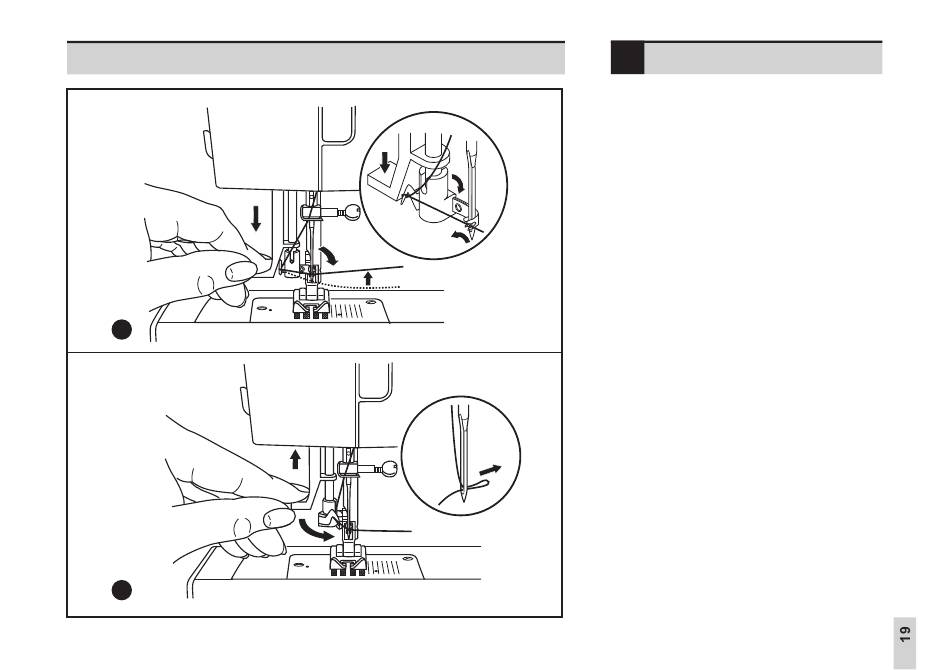 19