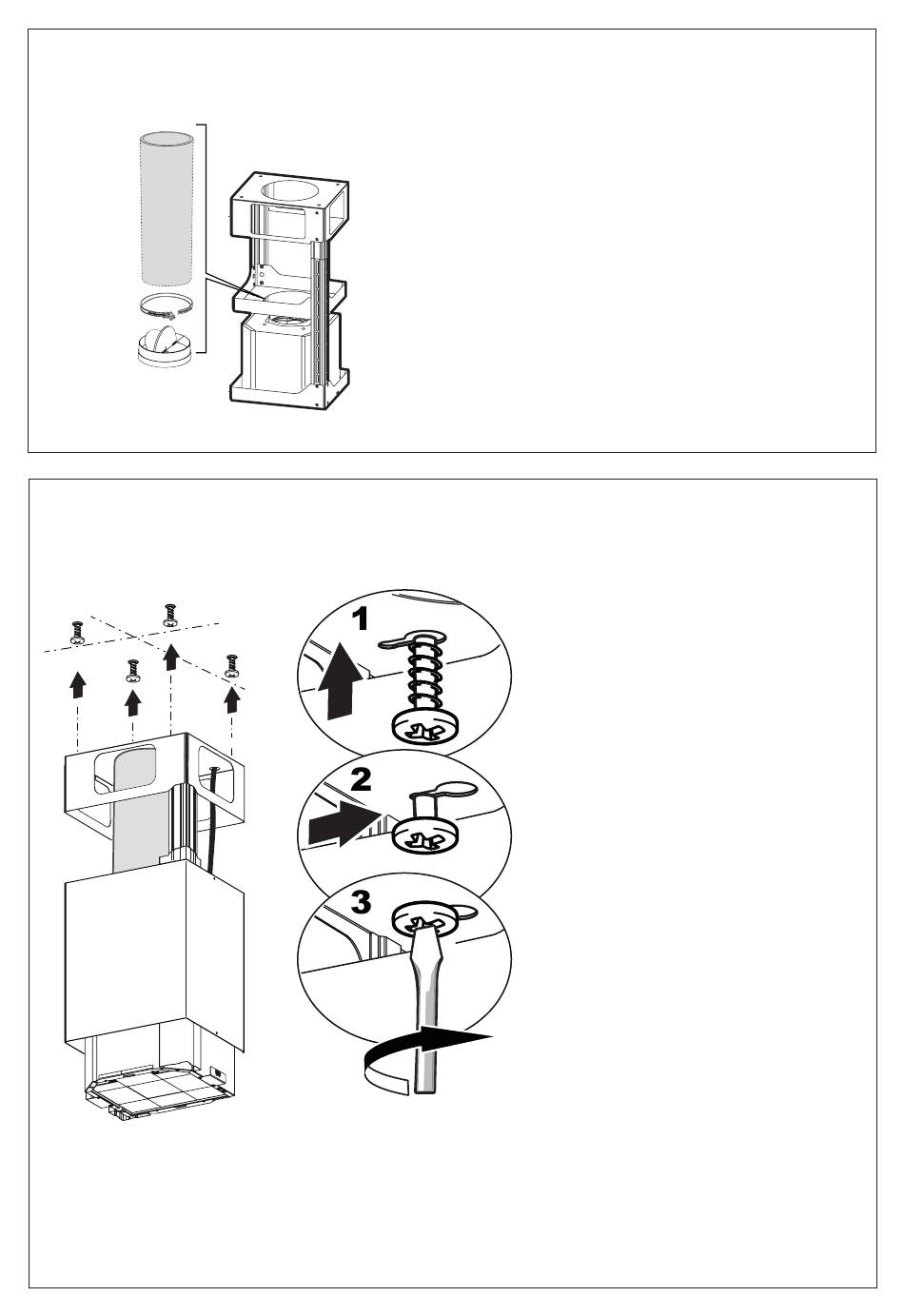 1

2

3