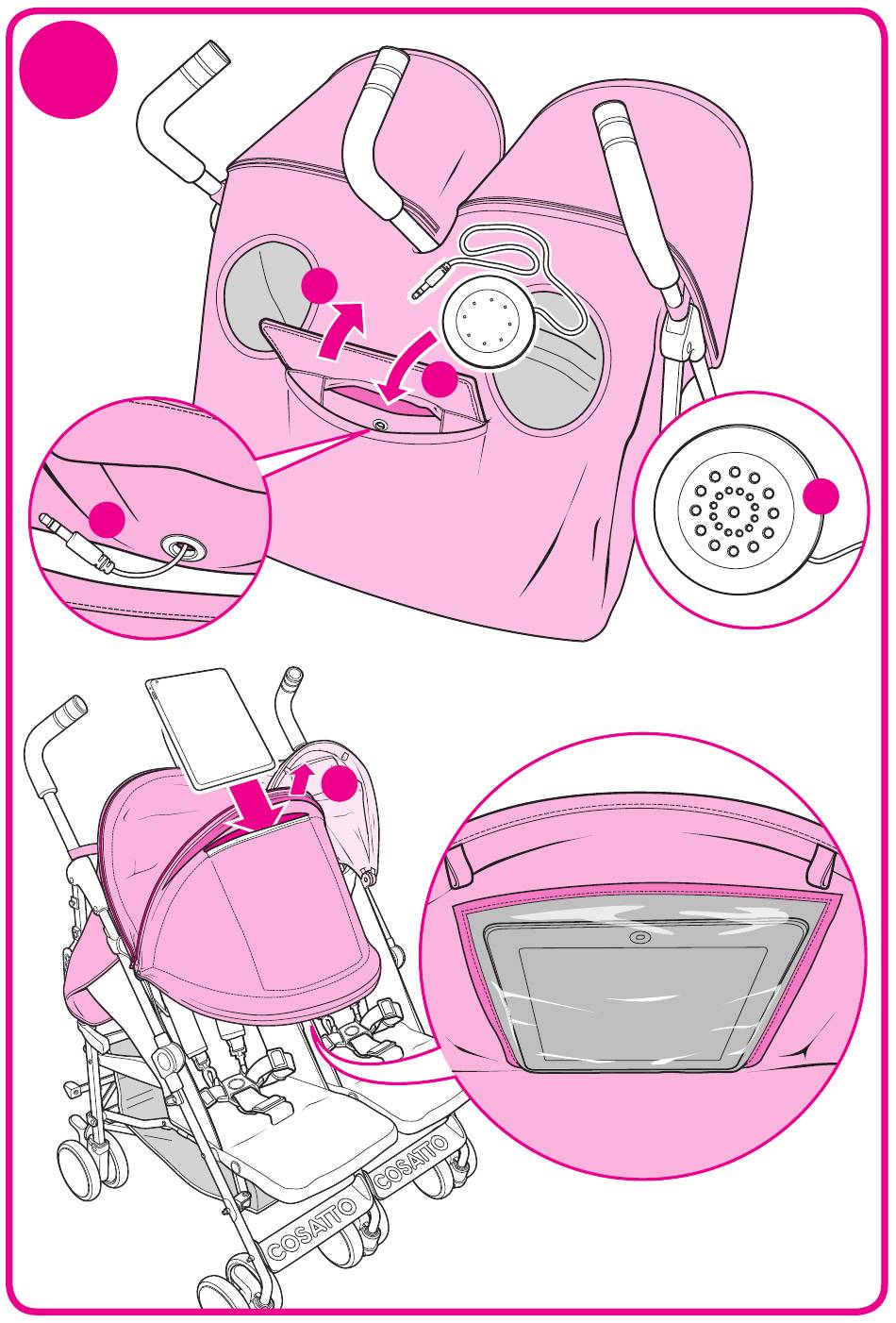 COSATTO
COSATTO