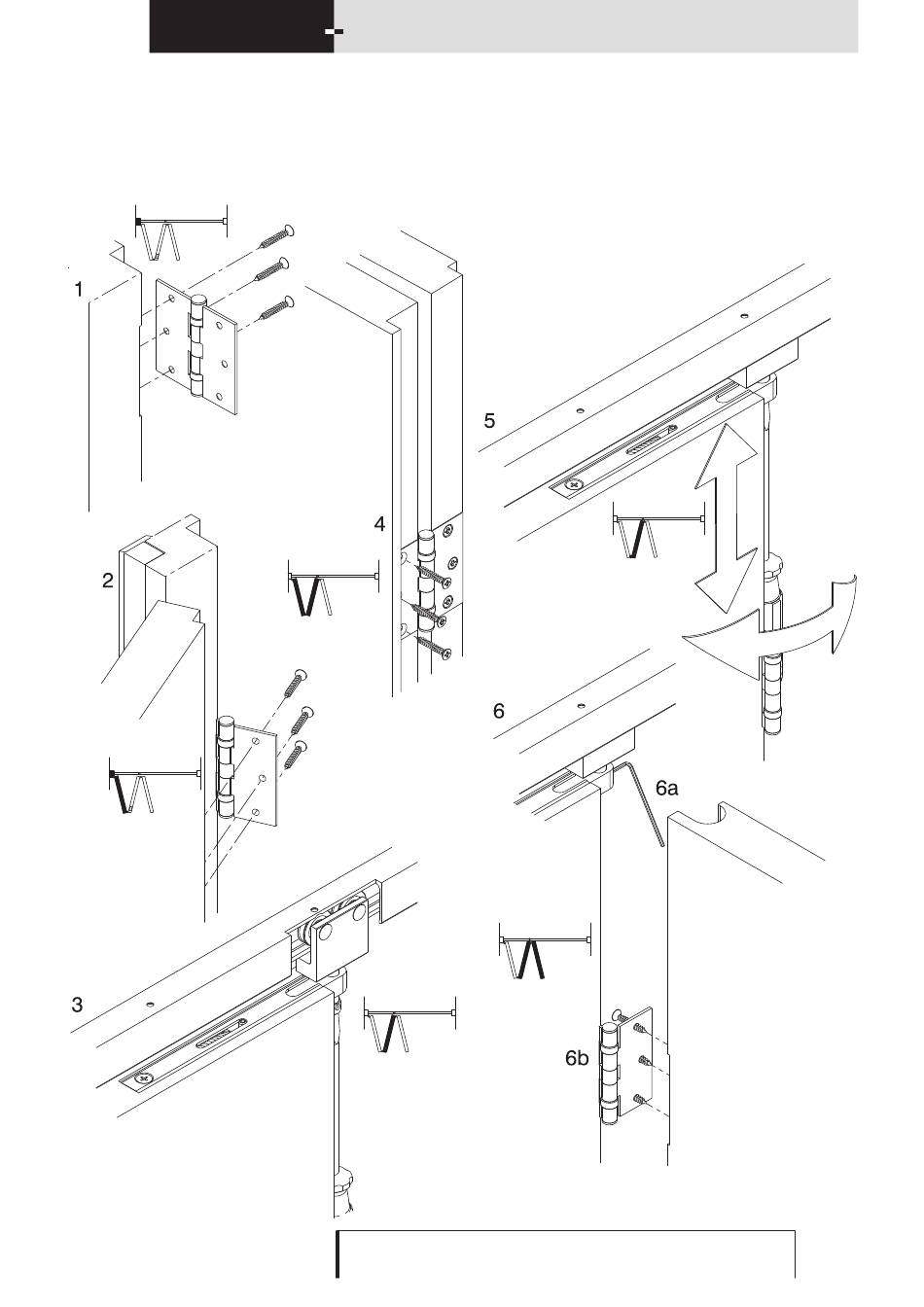 1

2

3

4

5

6

6a

6b