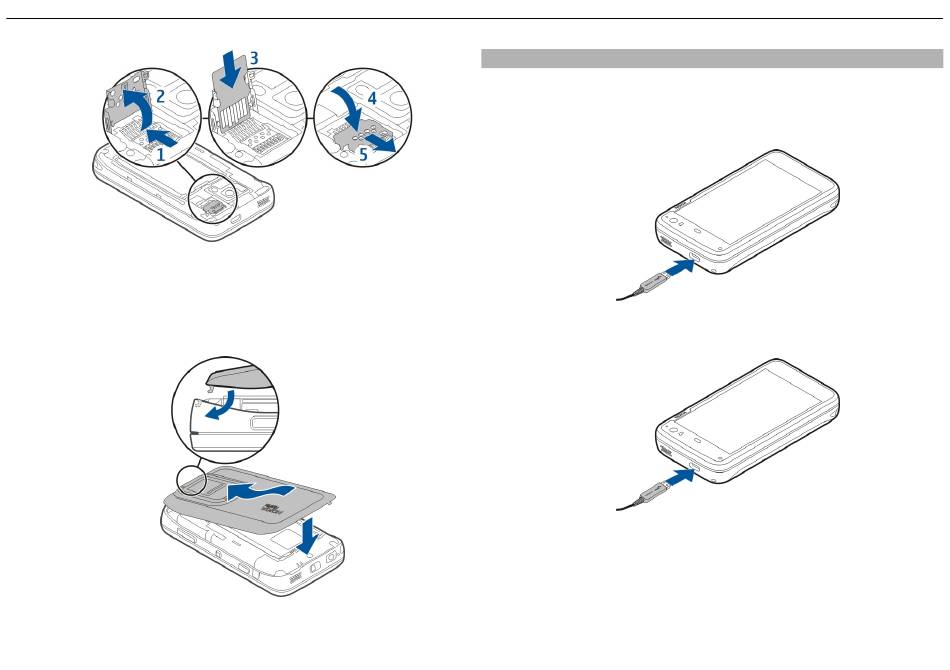 3
2
4
1
5