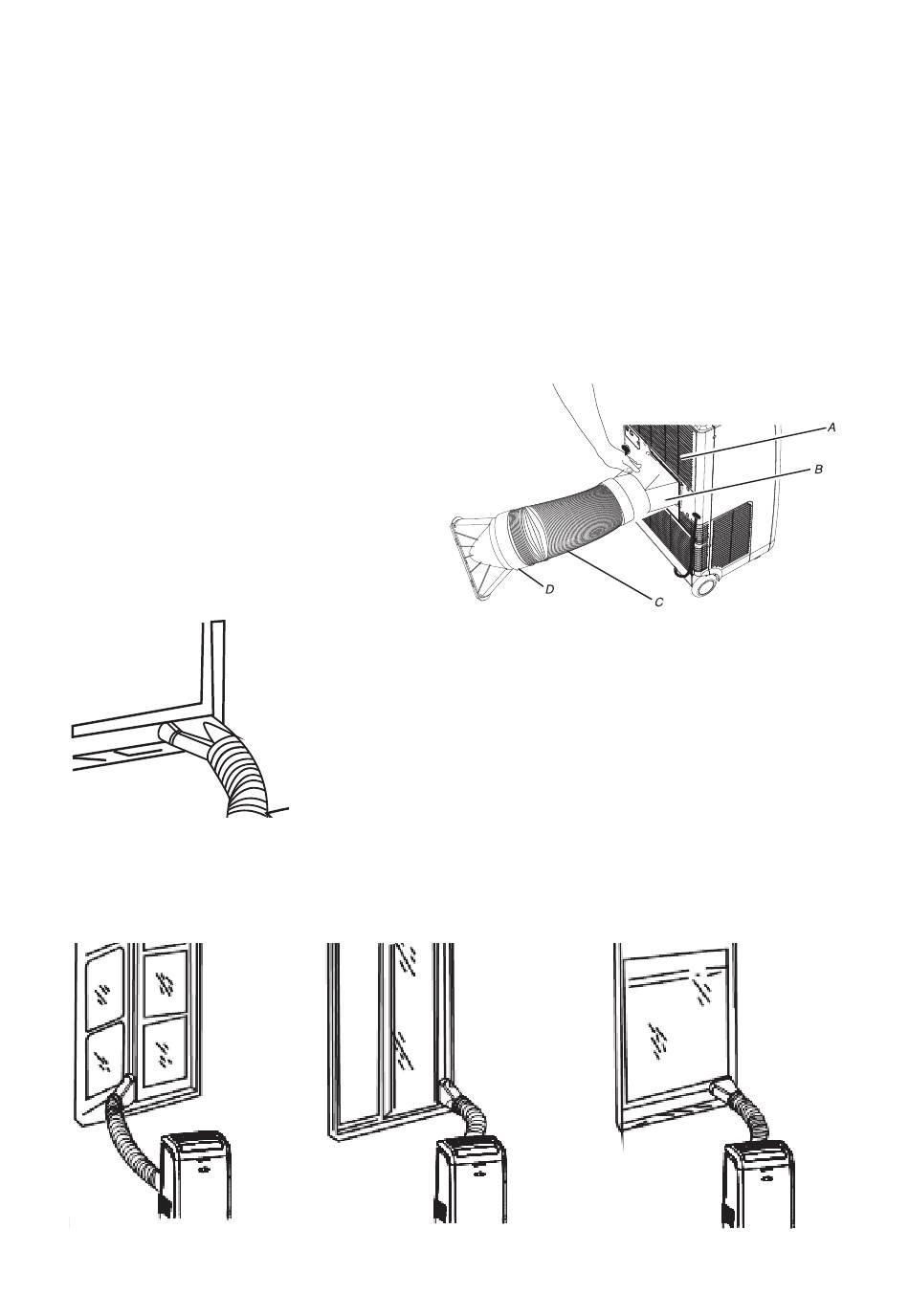 A
B
D
C