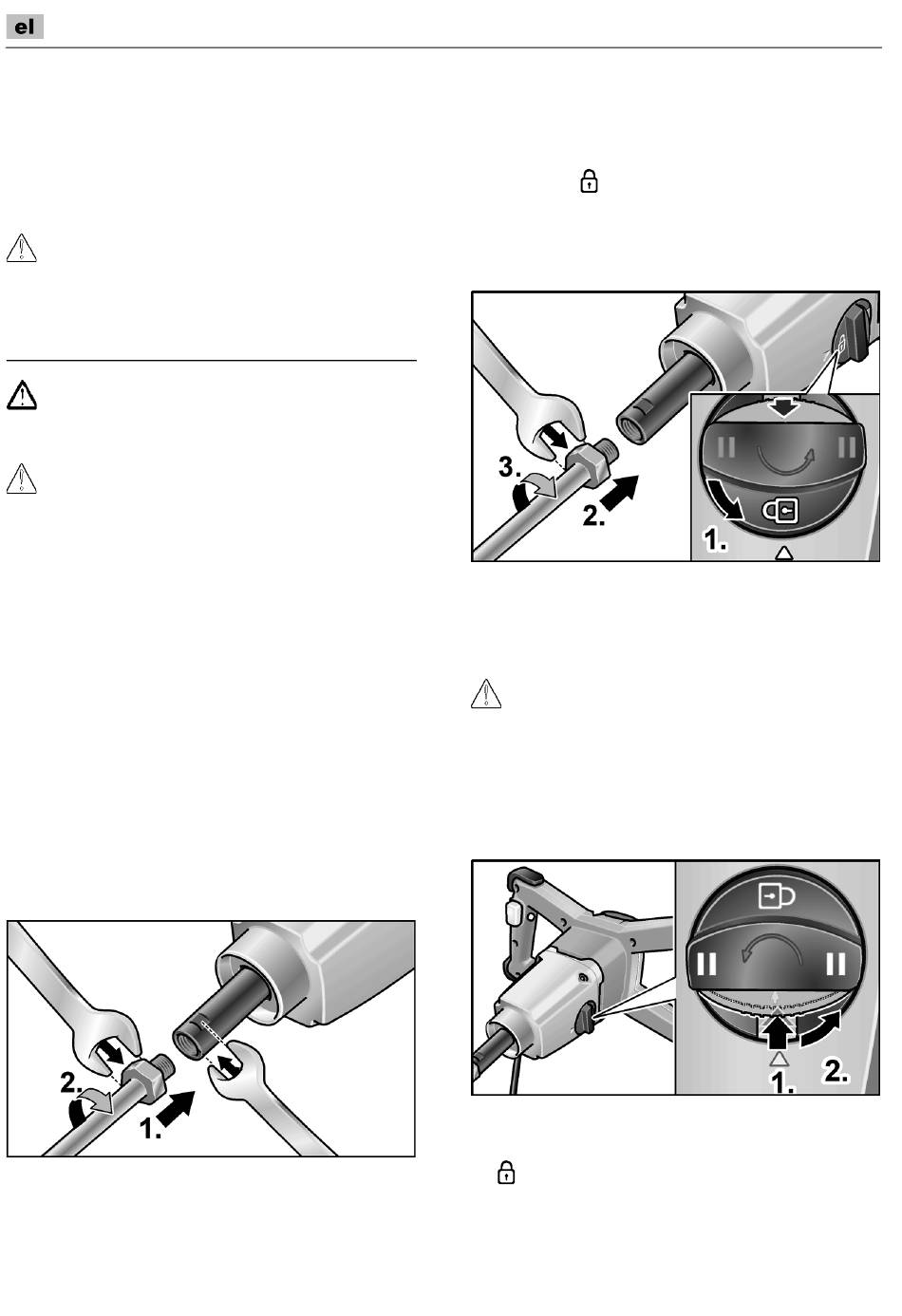 el

3.
2.
1.

2.
1.

1.
2.