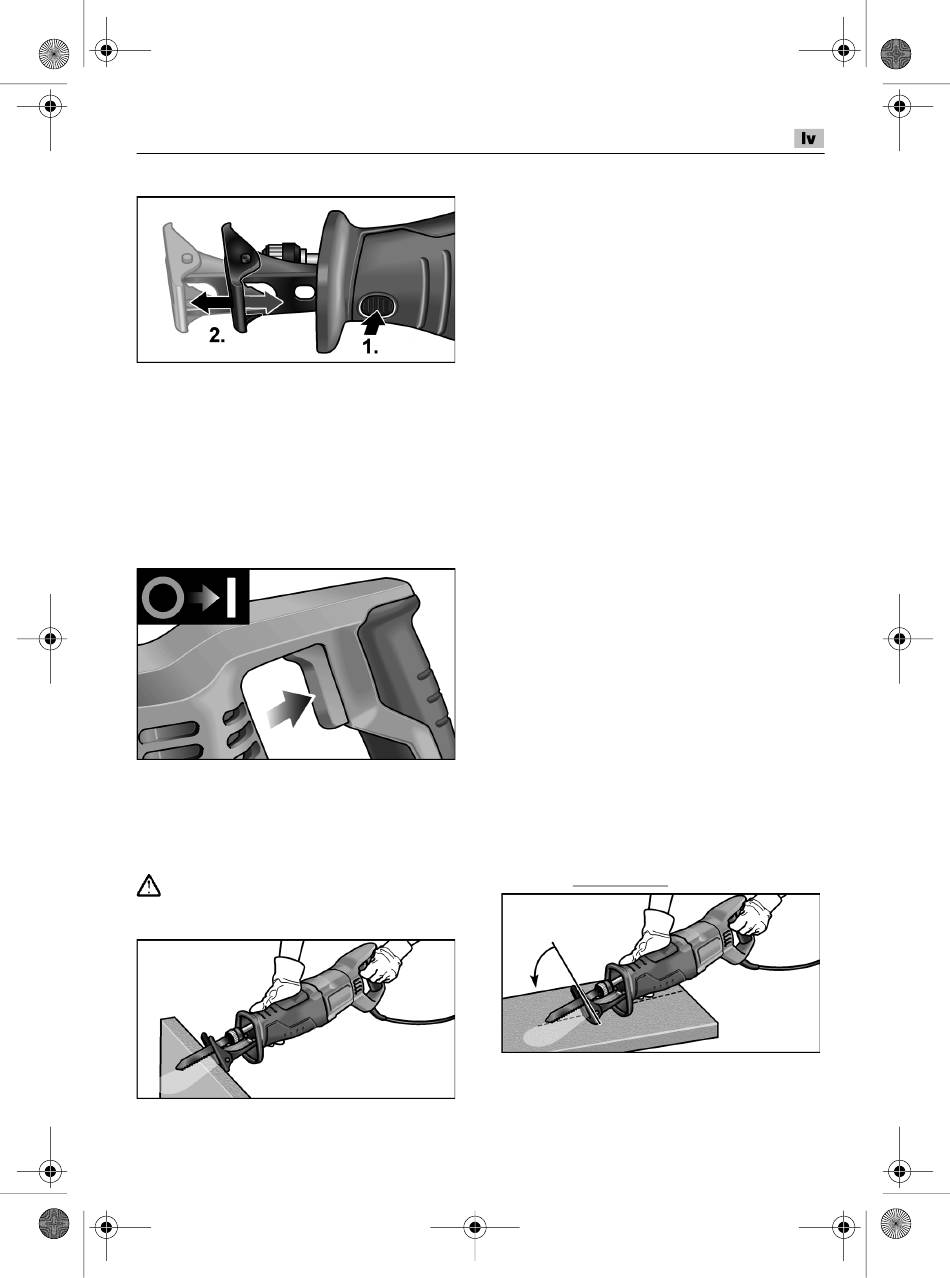 lv

2.

1.