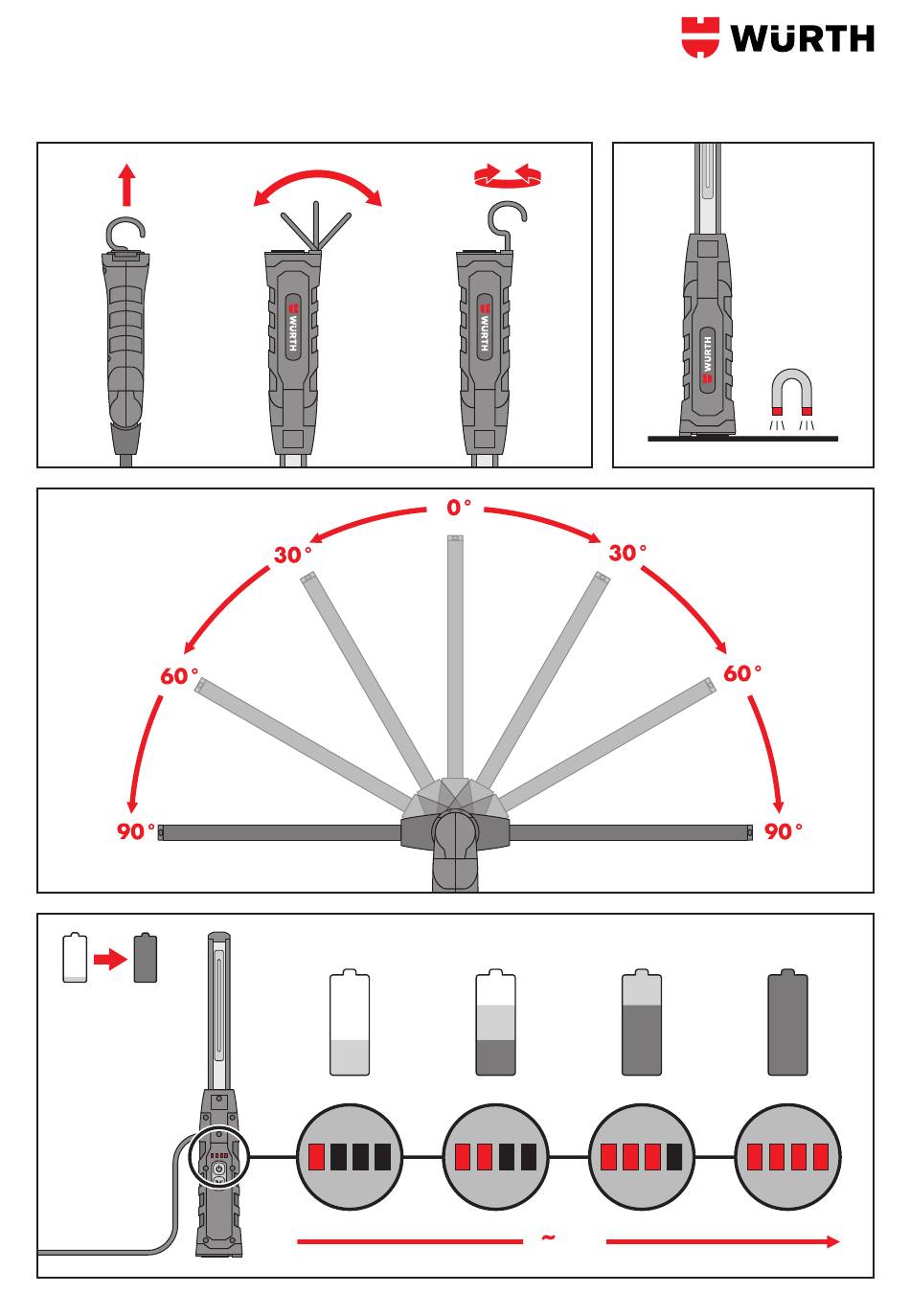 WÜRTH

WÜRTH

WÜRTH

WÜRTH

0°
30°
30°
60°
60°
90°
90°

~