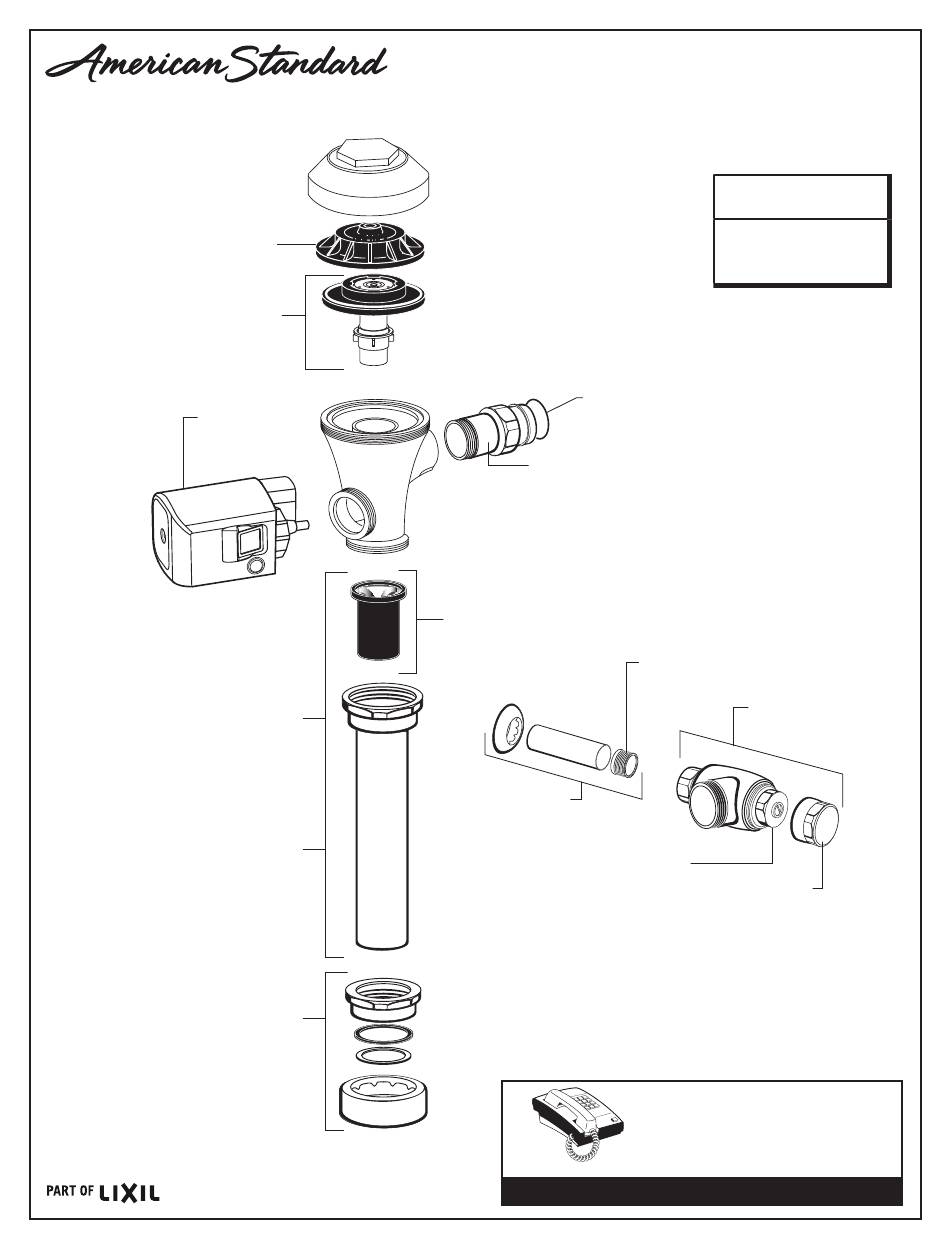 American Standard

PART OF LIXIL