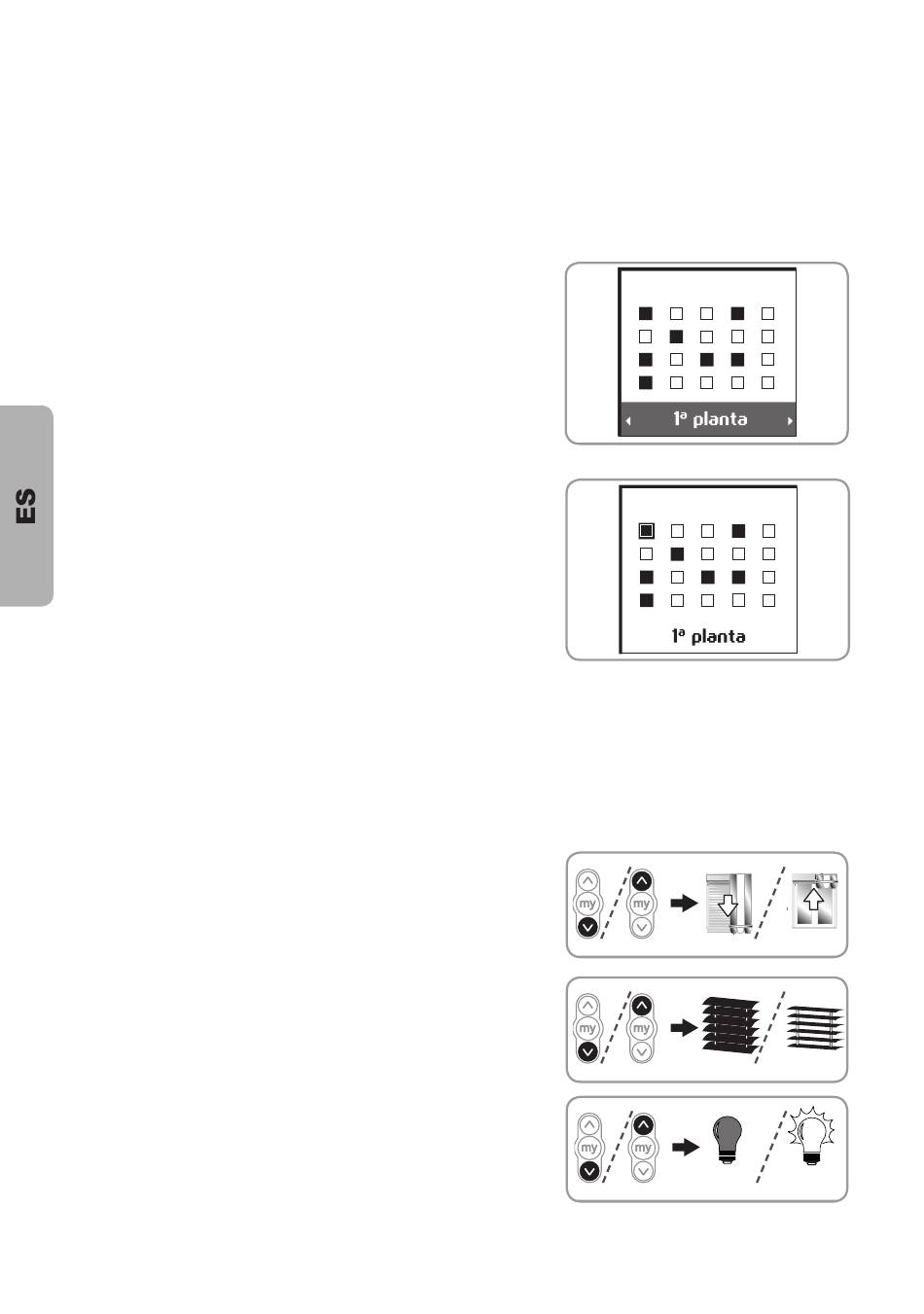 ES

1ª planta

1ª planta

my

my

my

my

my

my