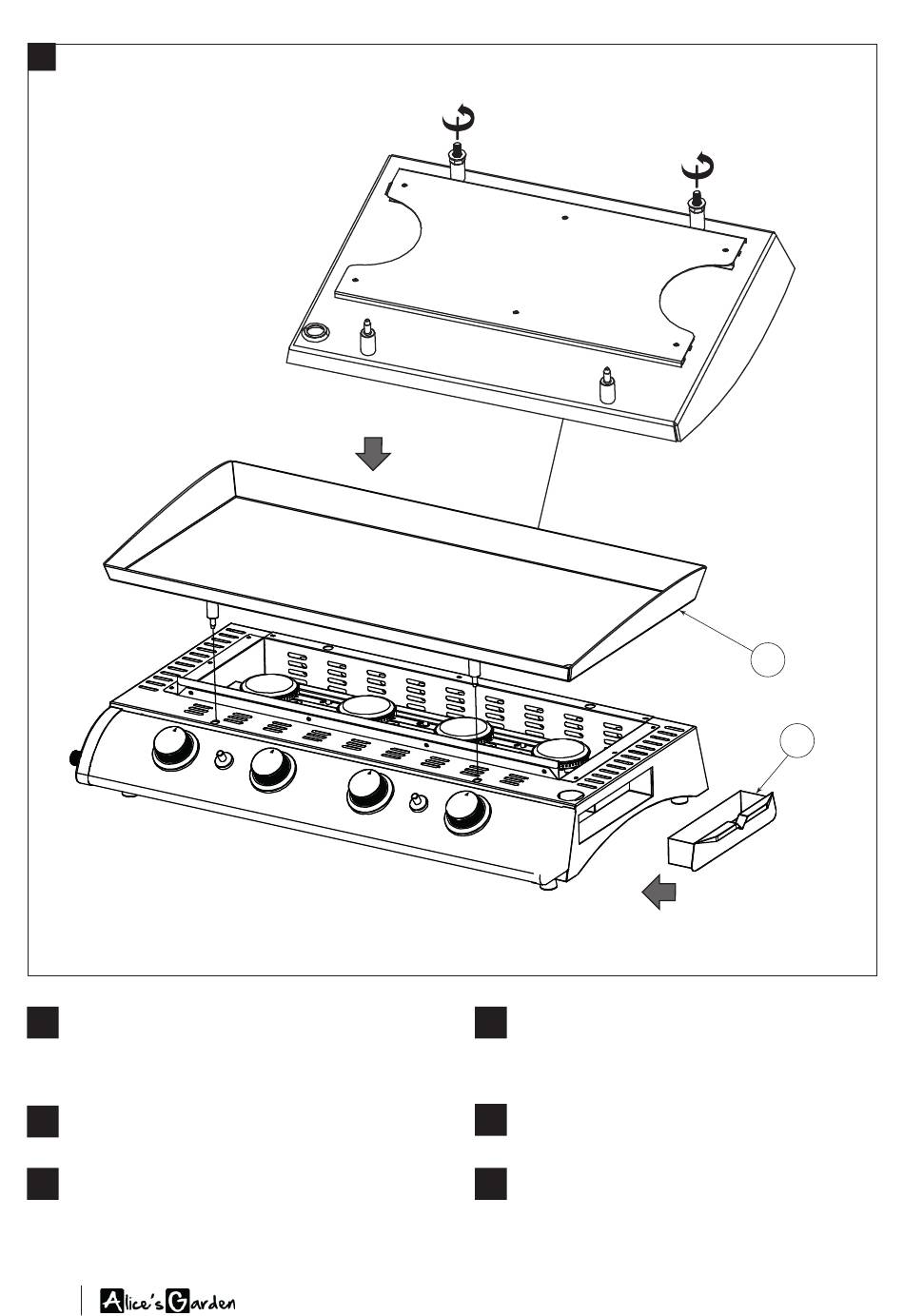 Alice's Garden