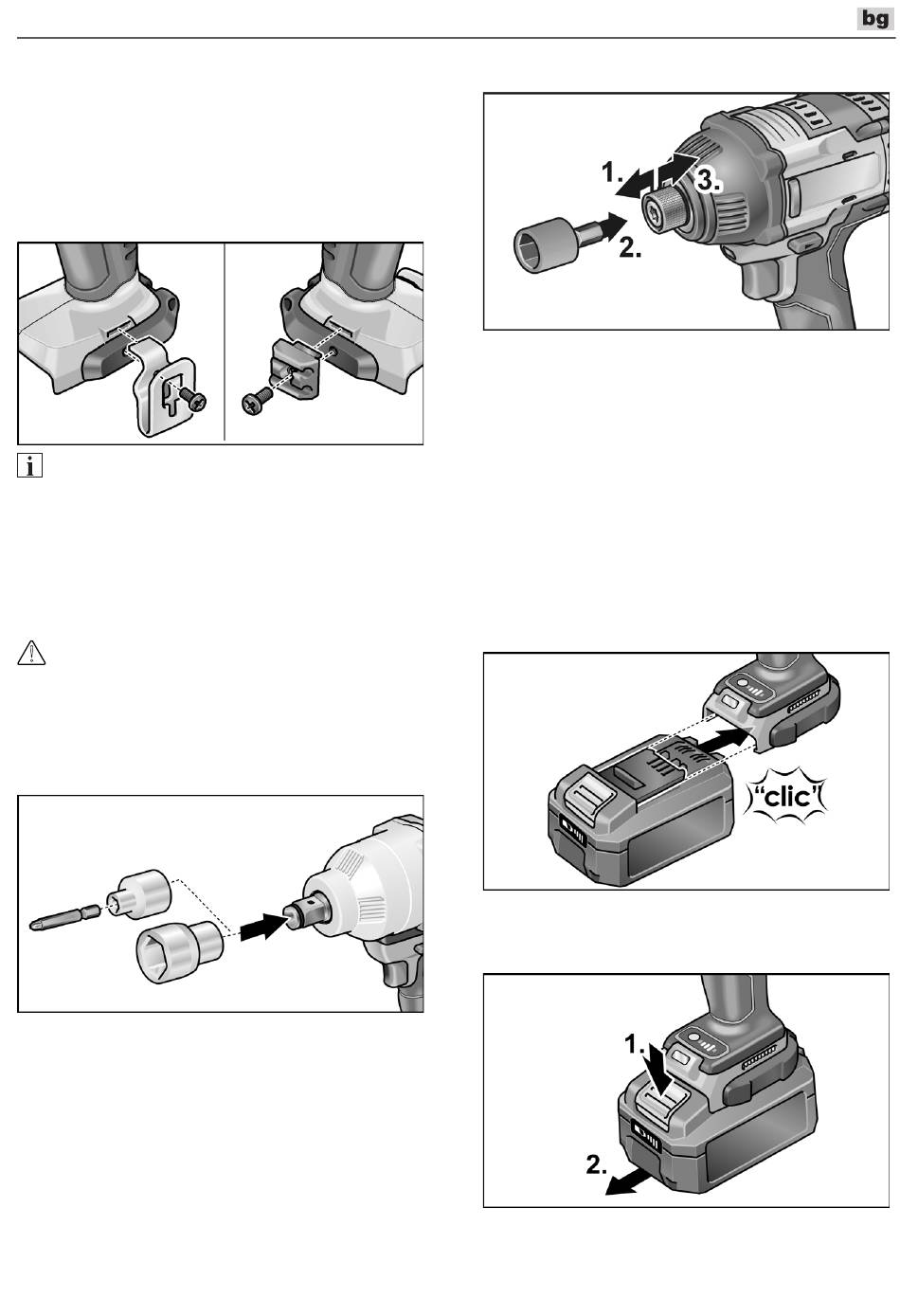 bg

1.
3.
2.

"clic"

1.
2.