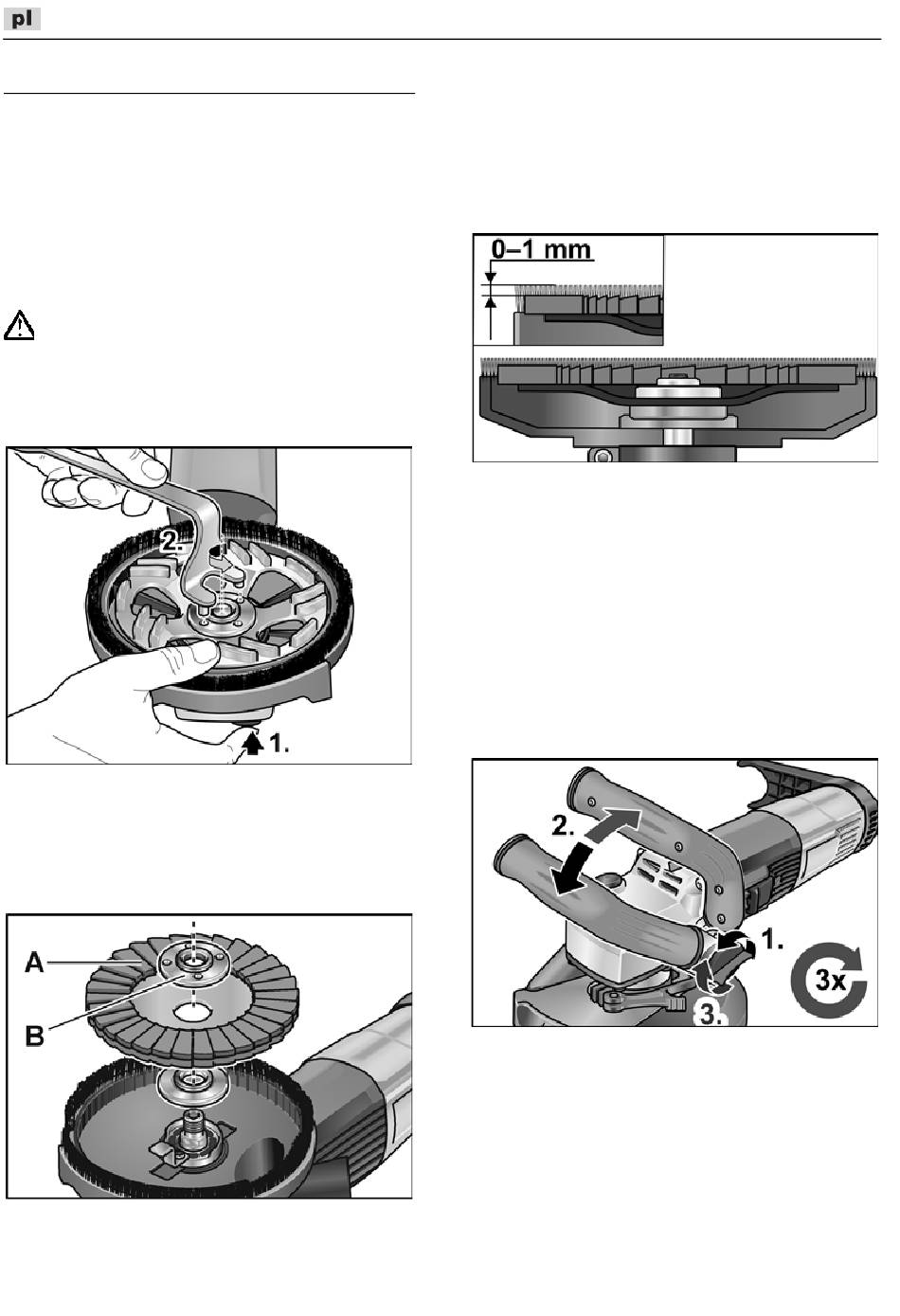 pl

2.

1.

A

B

0–1 mm

2.

1.

3.

3x