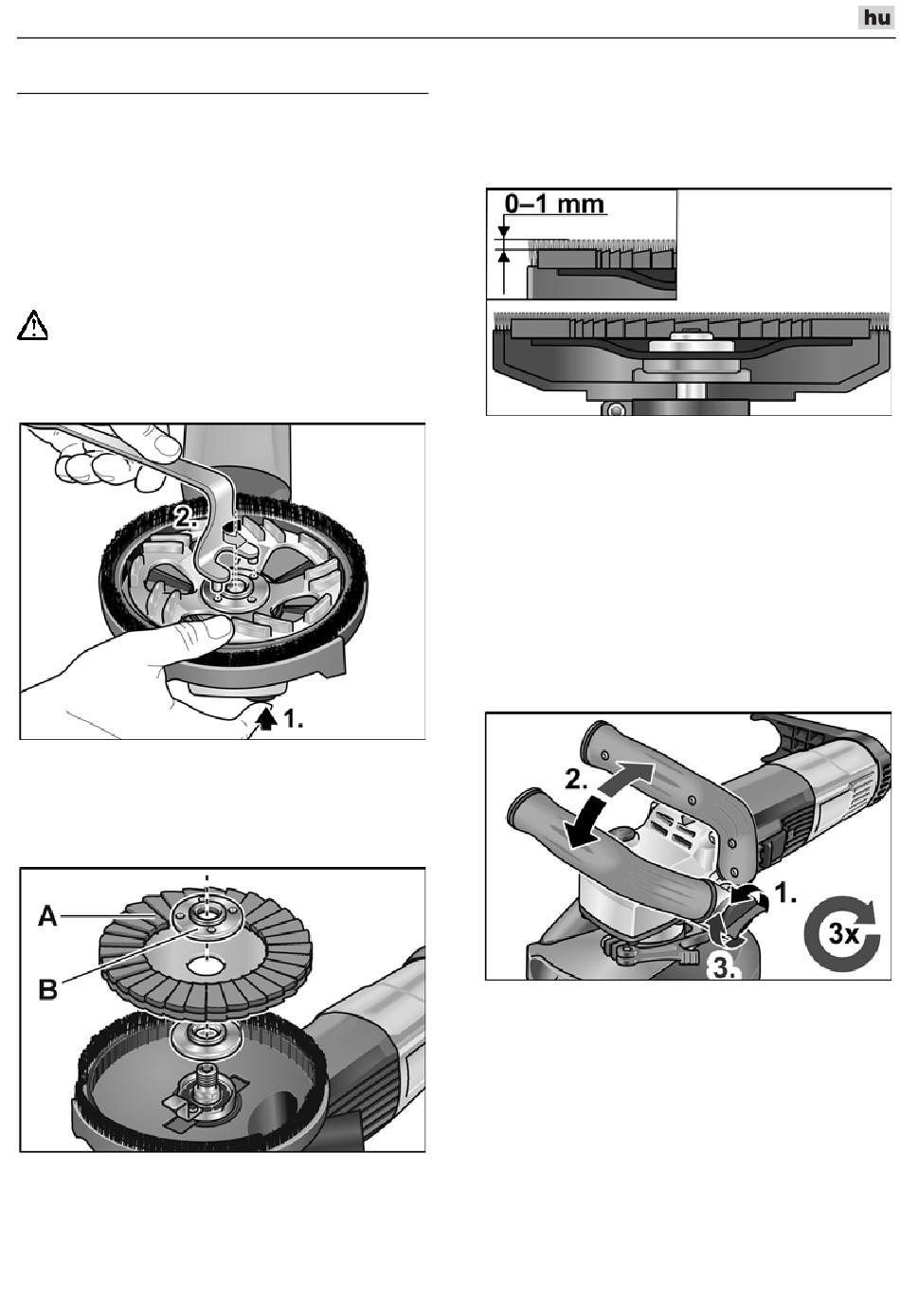 hu

0–1 mm

2.

1.

A

B

2.

1.

3.

3x