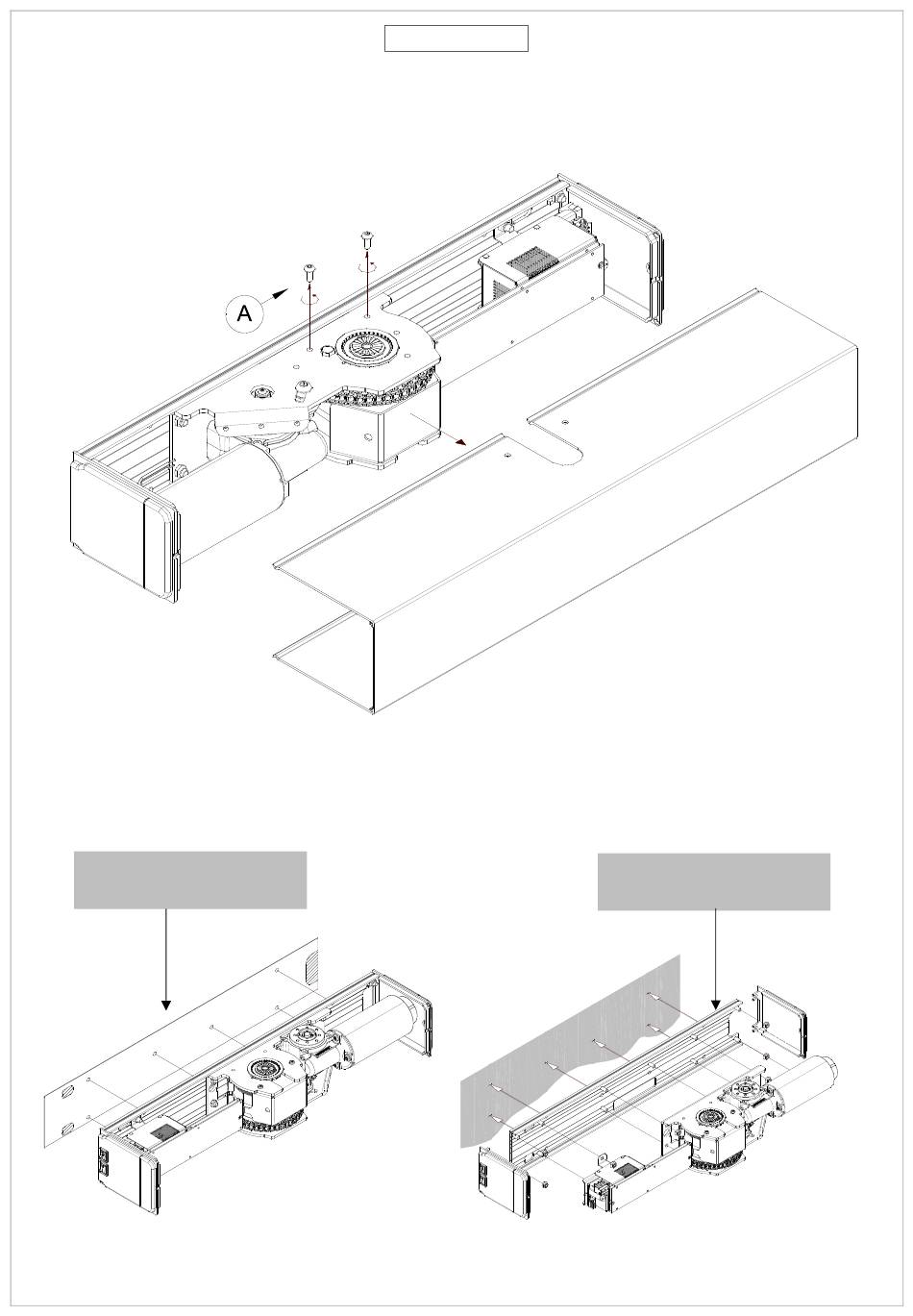 A