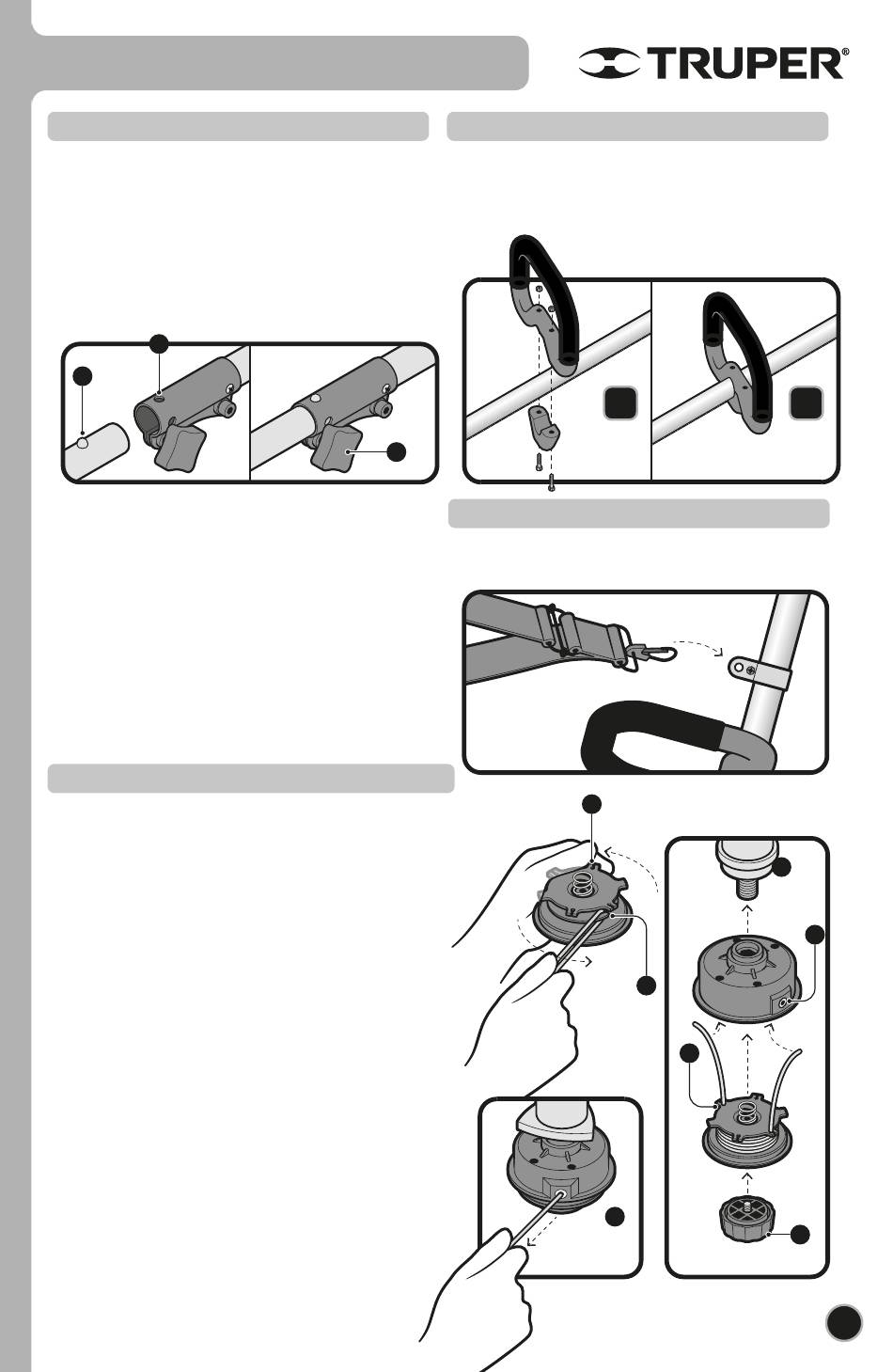 TRUPER®