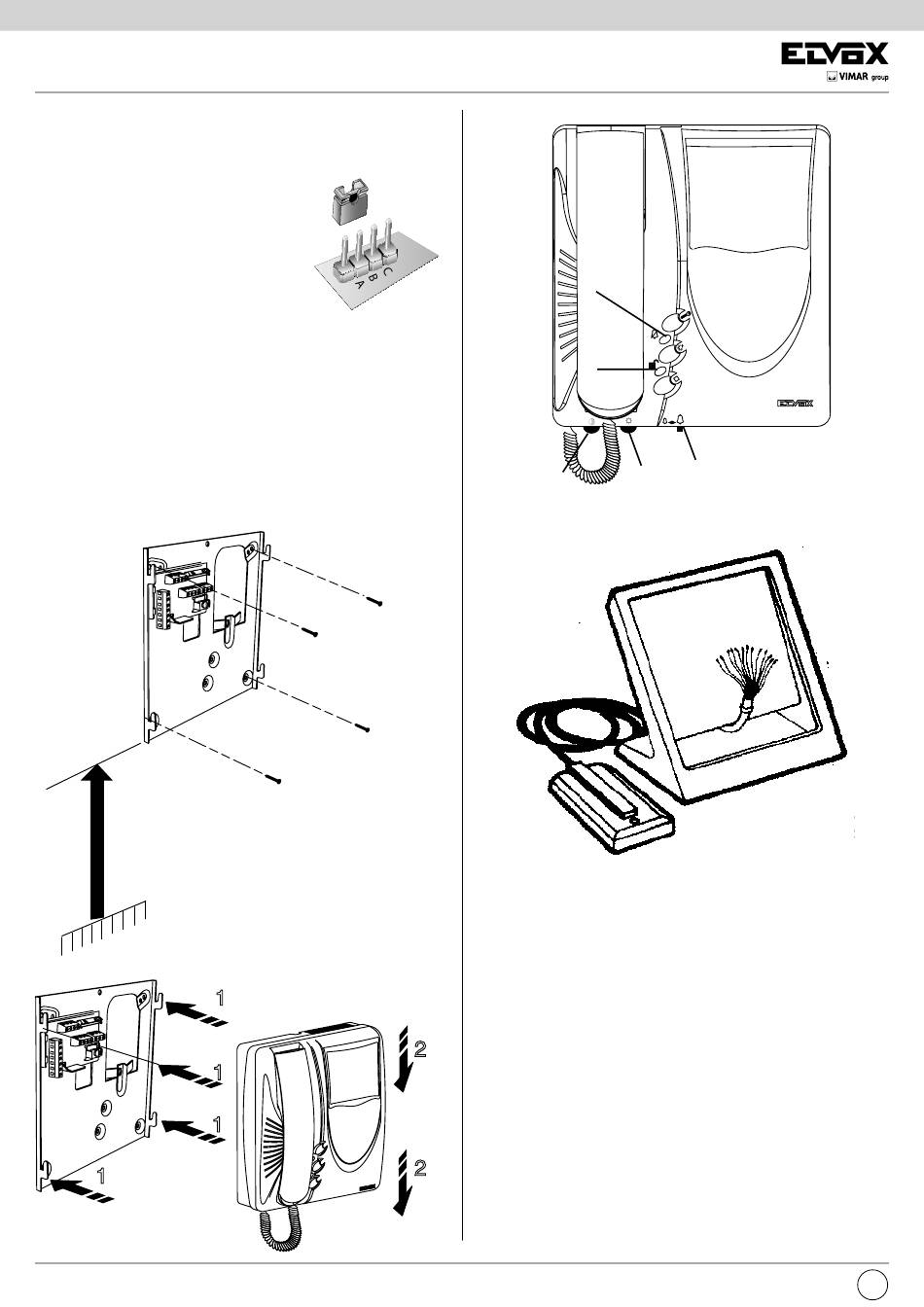 ELVOX
VIMAR group

C
B
A

ELVOX

1
1
1
1
2
2