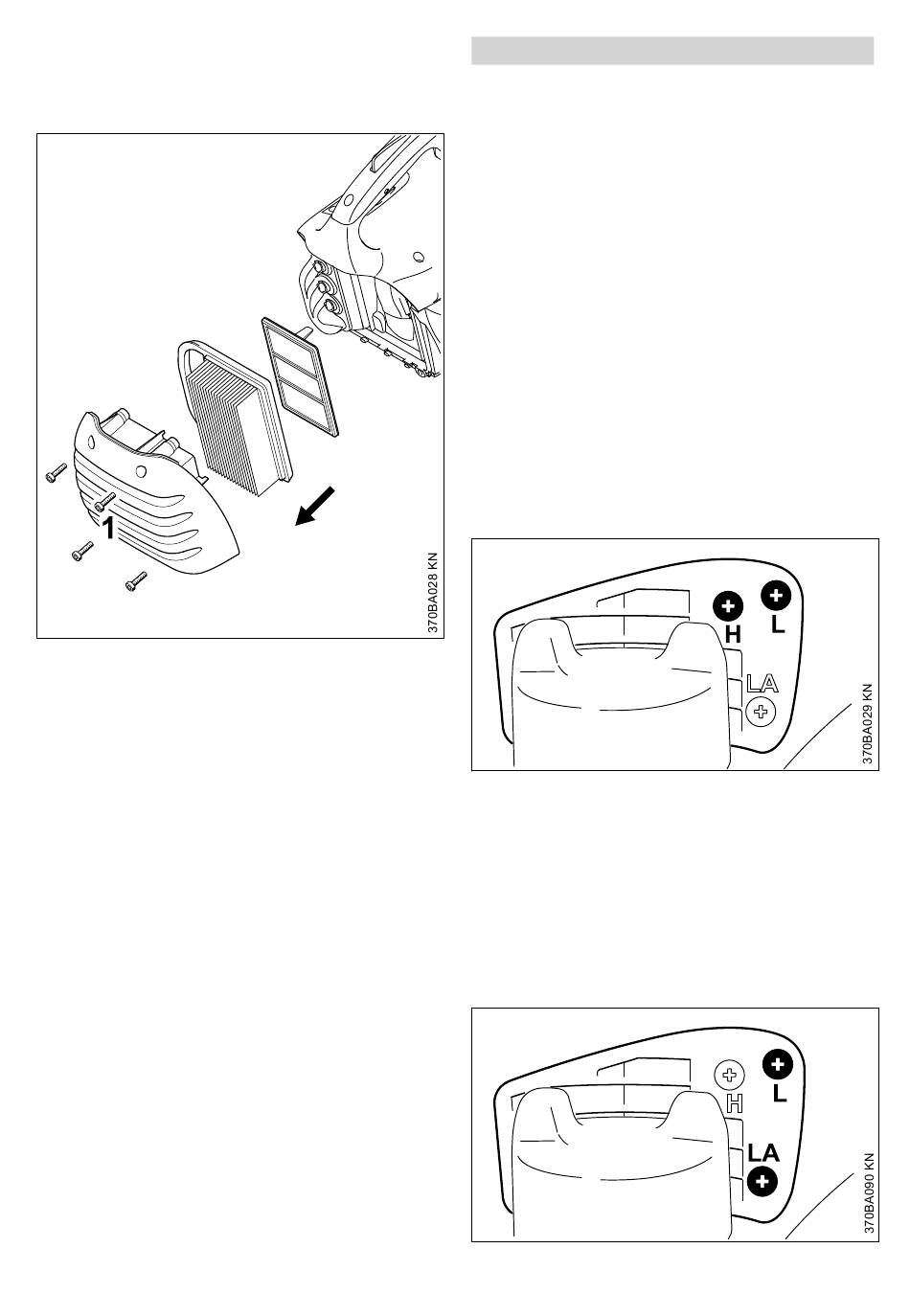 1

370BA028 KN

H L
LA

370BA029 KN

H L
LA

370BA090 KN