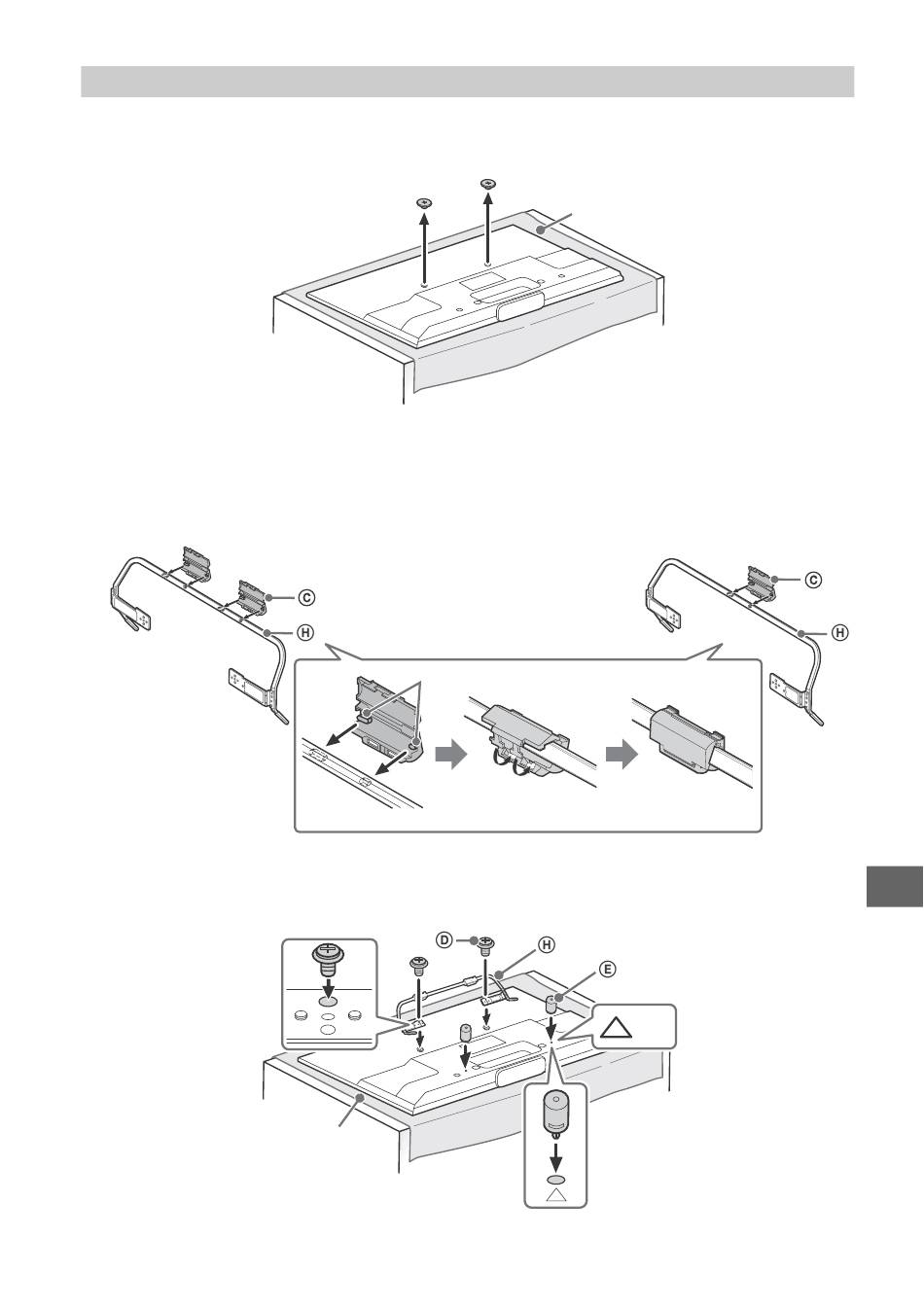 Ⓒ
Ⓗ
Ⓒ
Ⓗ
Ⓓ
Ⓗ
Ⓔ