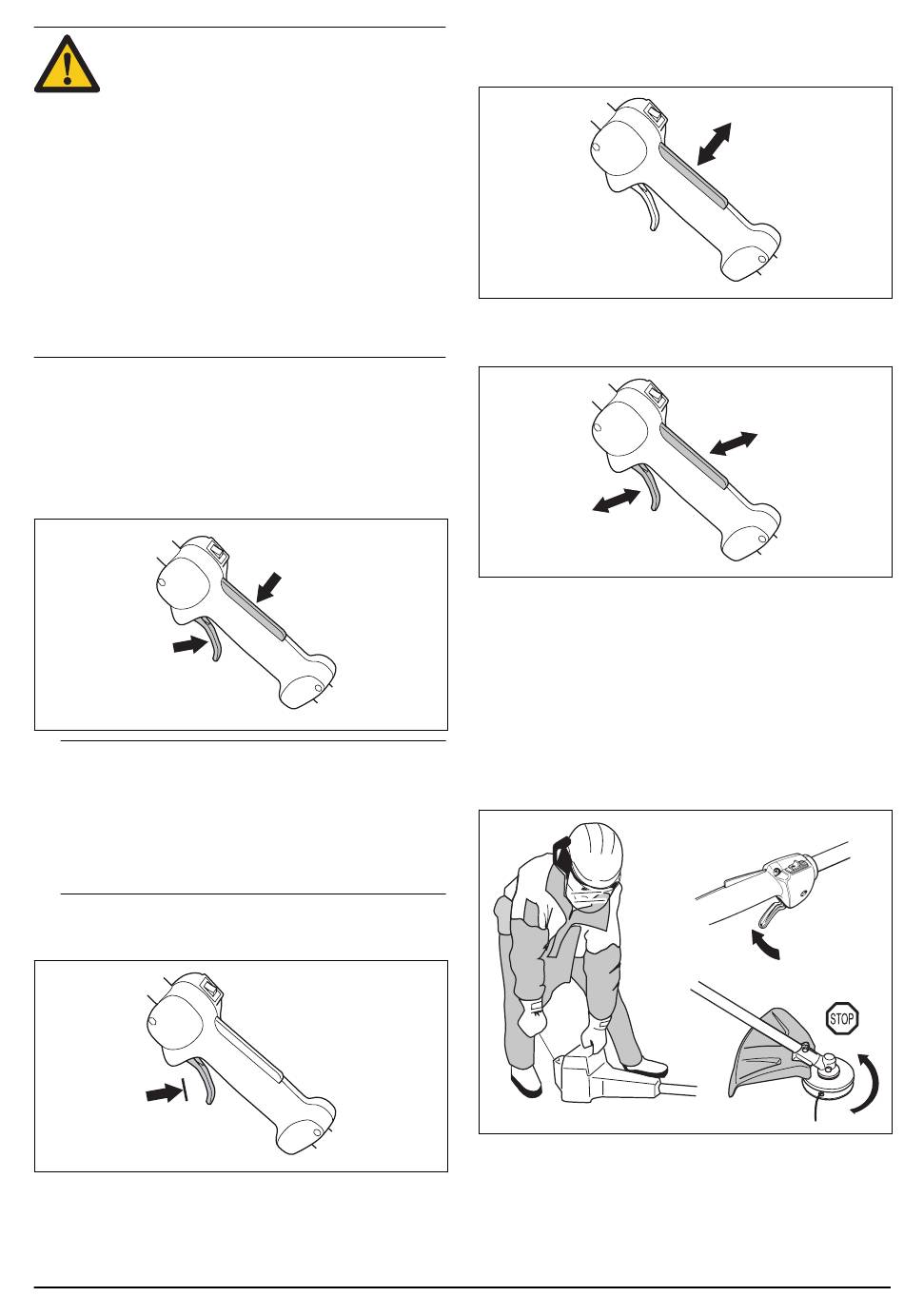 STOP