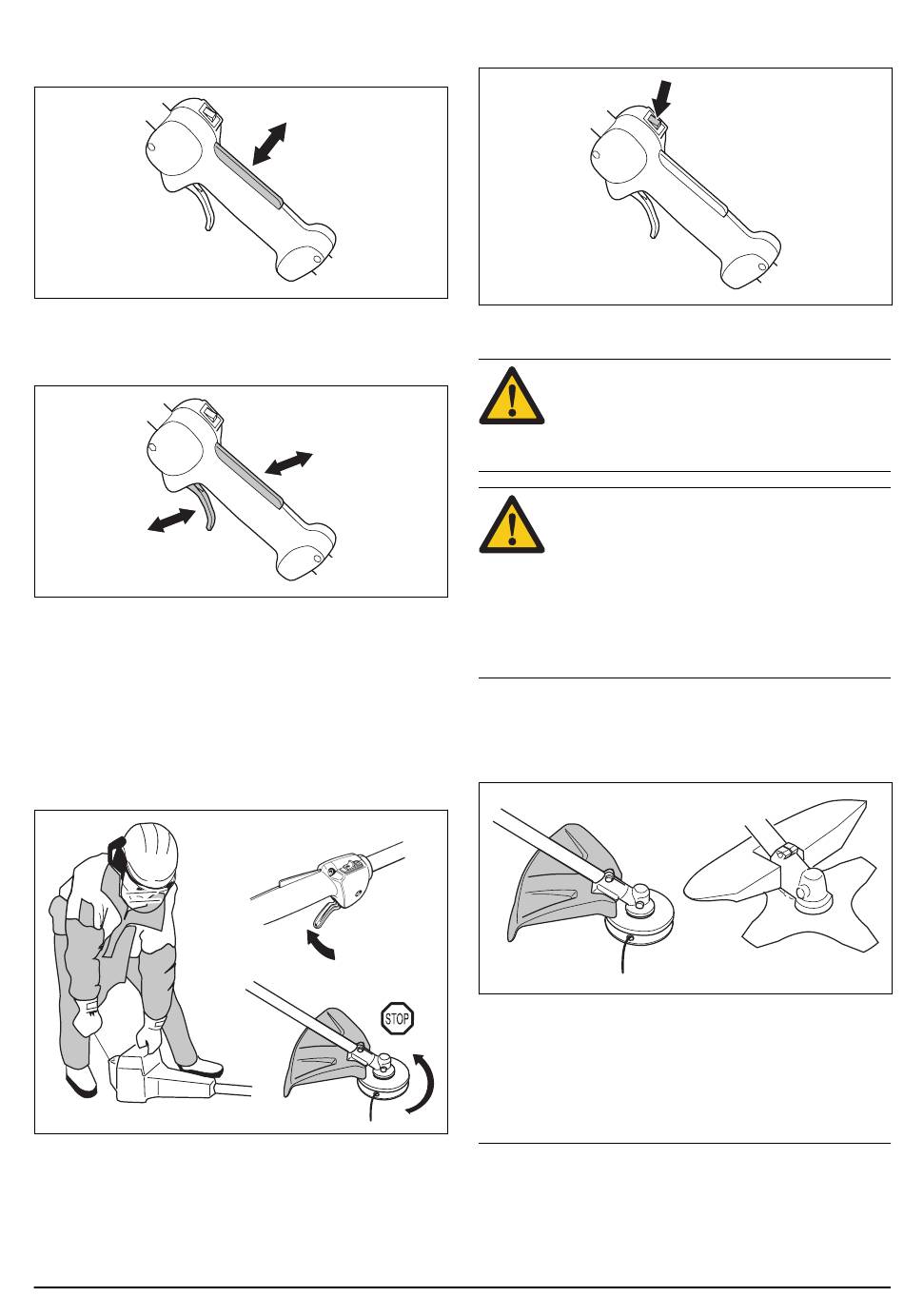 STOP