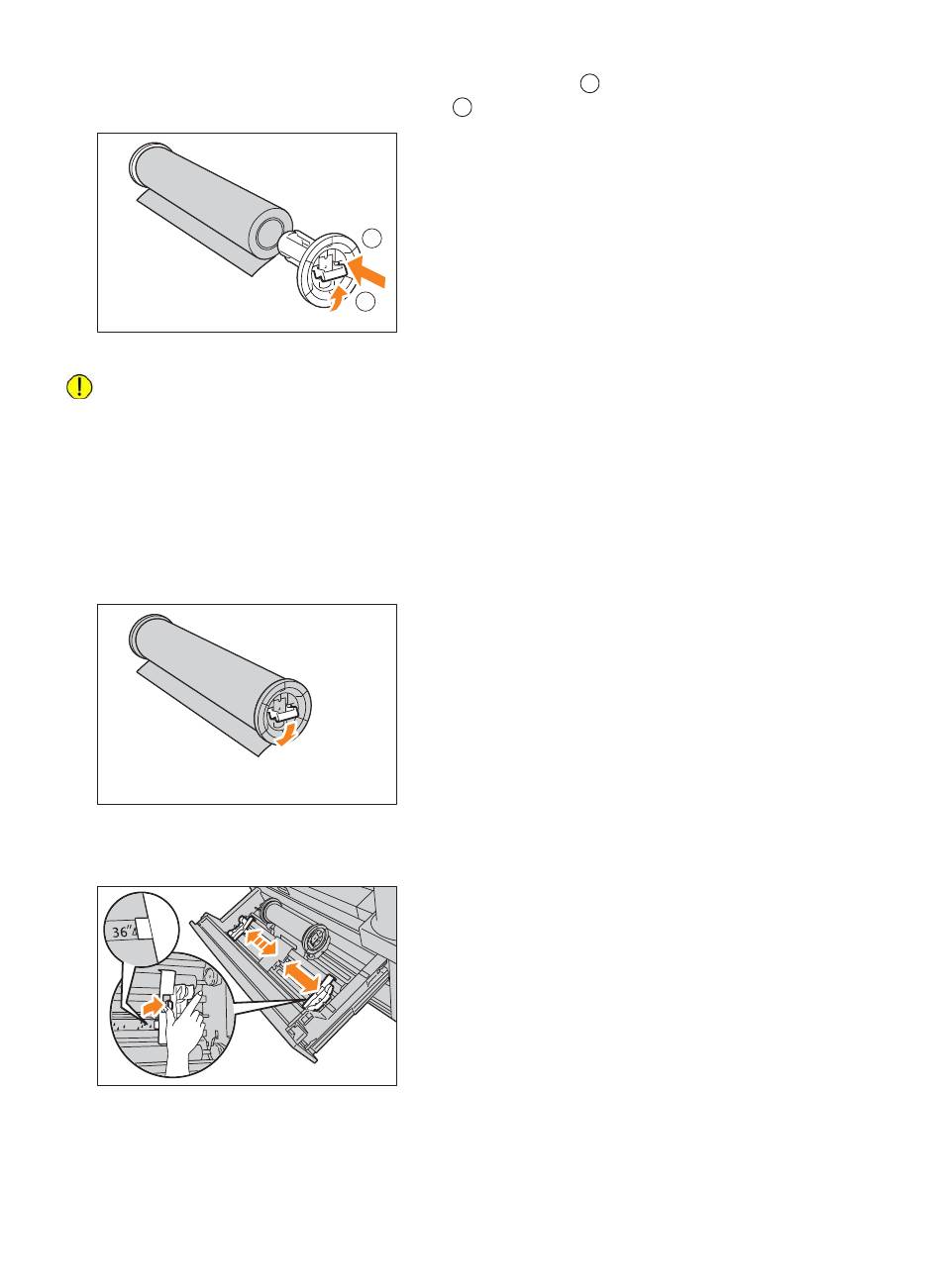 36"