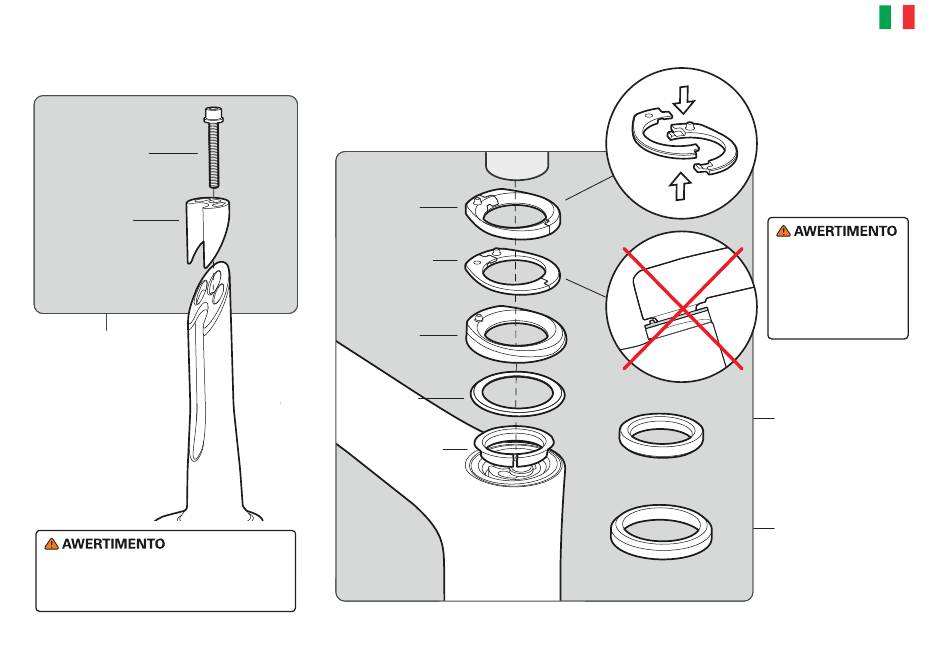 AWERTIMENTO

AWERTIMENTO