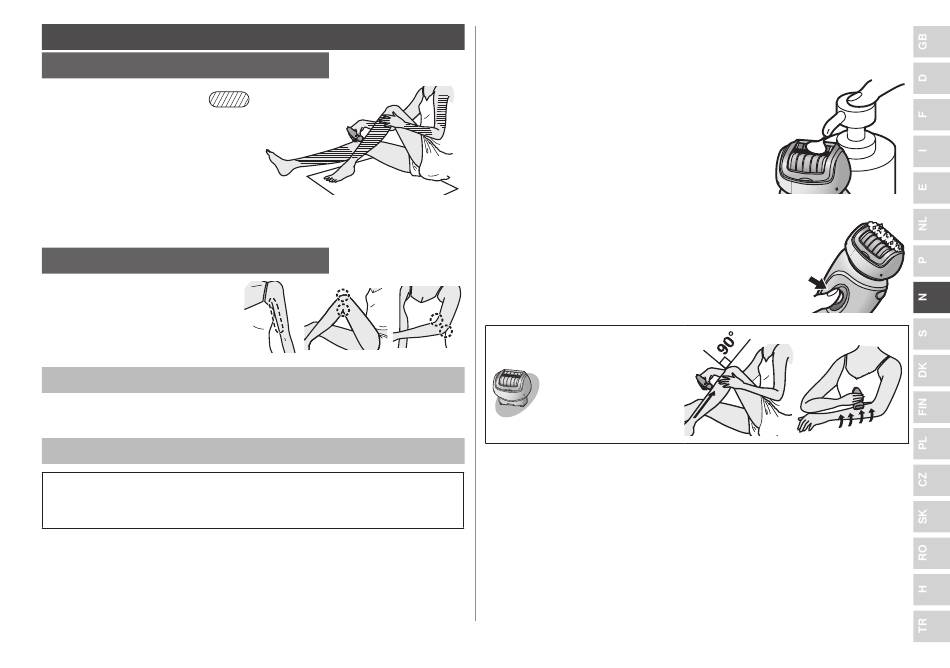 90°

GB
D
F
I
E
NL
P
N
S
DK
FIN
PL
CZ
SK
RO
H
TR