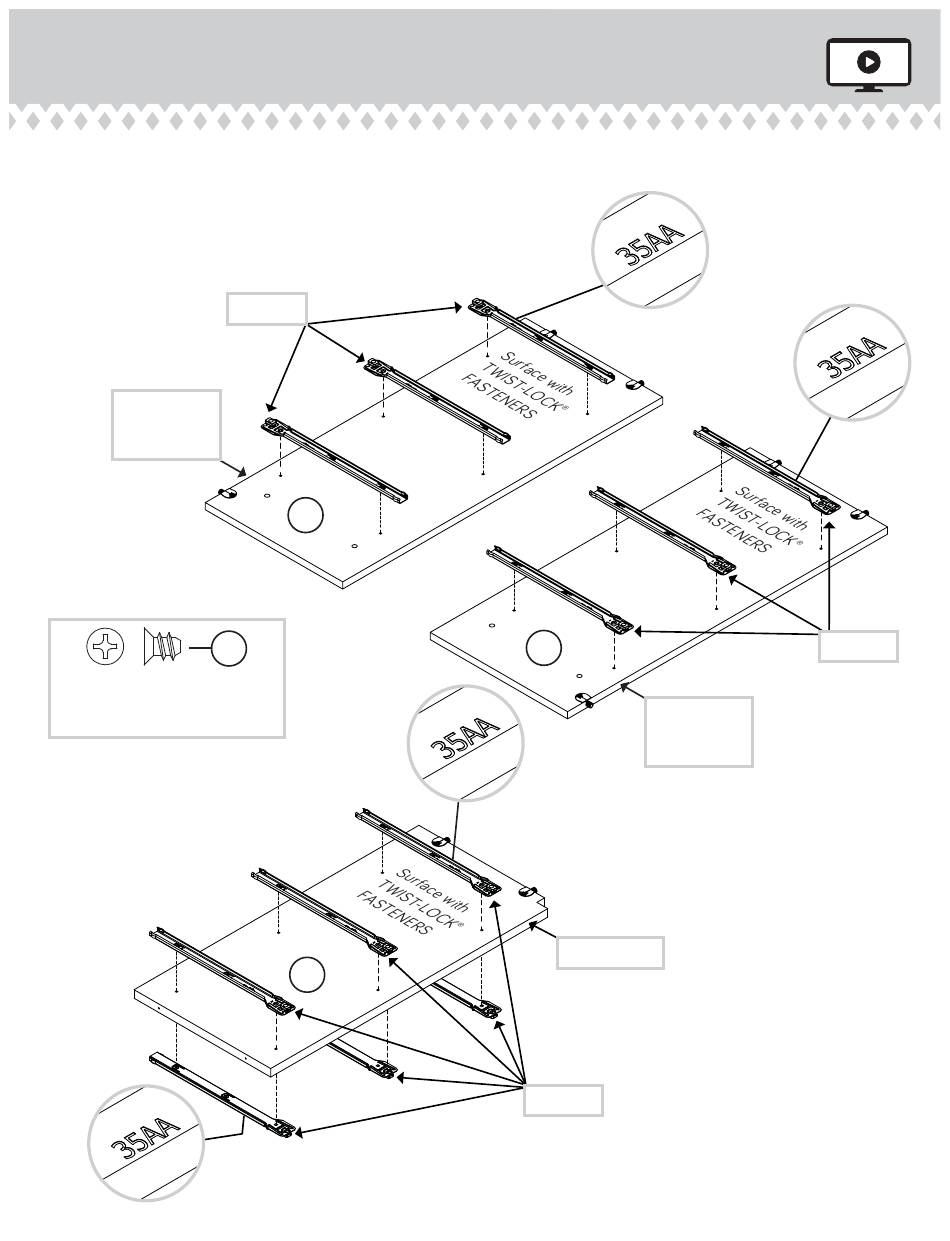 35AA

Surface with TWIST-LOCK® FASTENERS

35AA

Surface with TWIST-LOCK® FASTENERS

35AA

Surface with TWIST-LOCK® FASTENERS

35AA