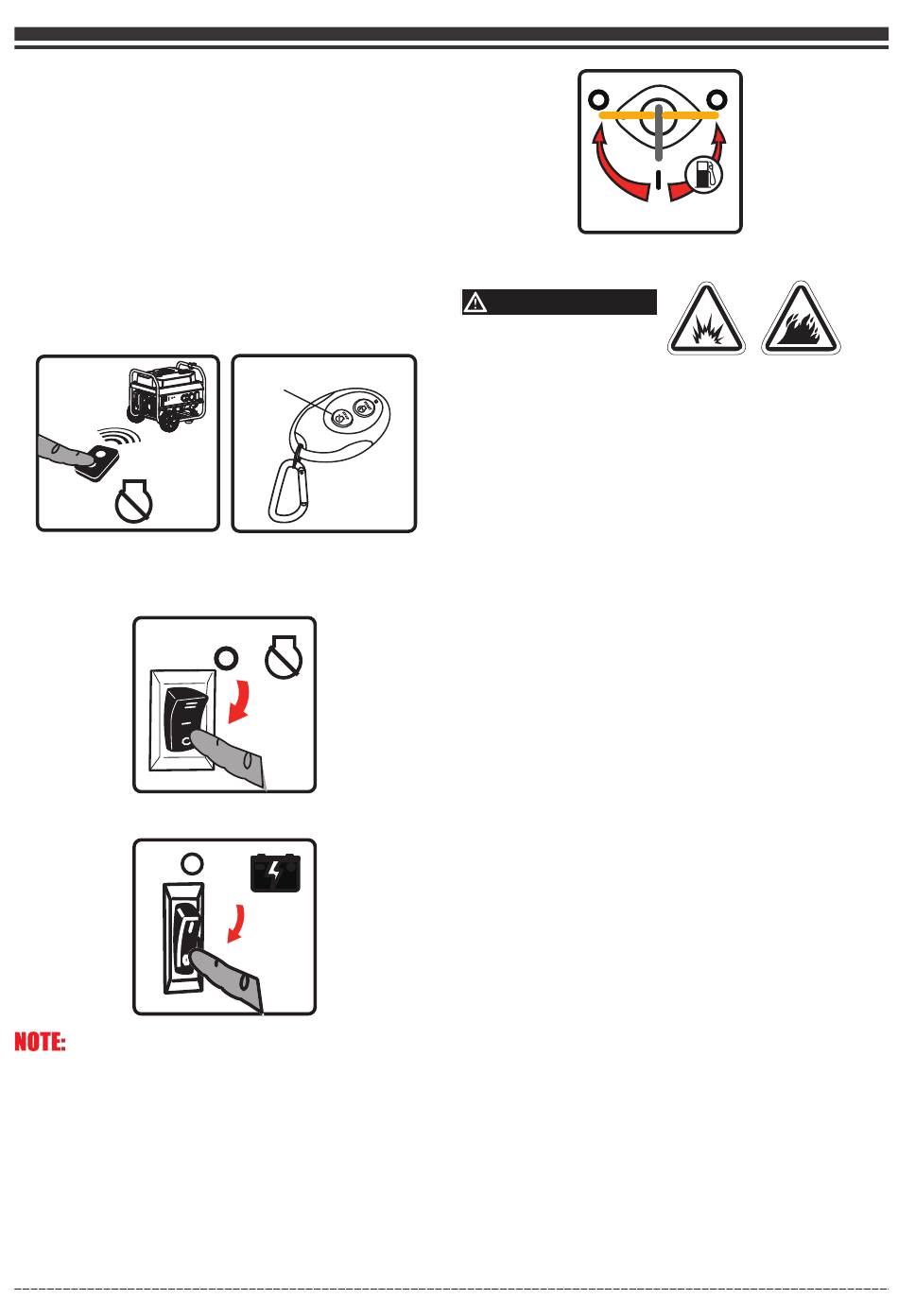 NOTE: