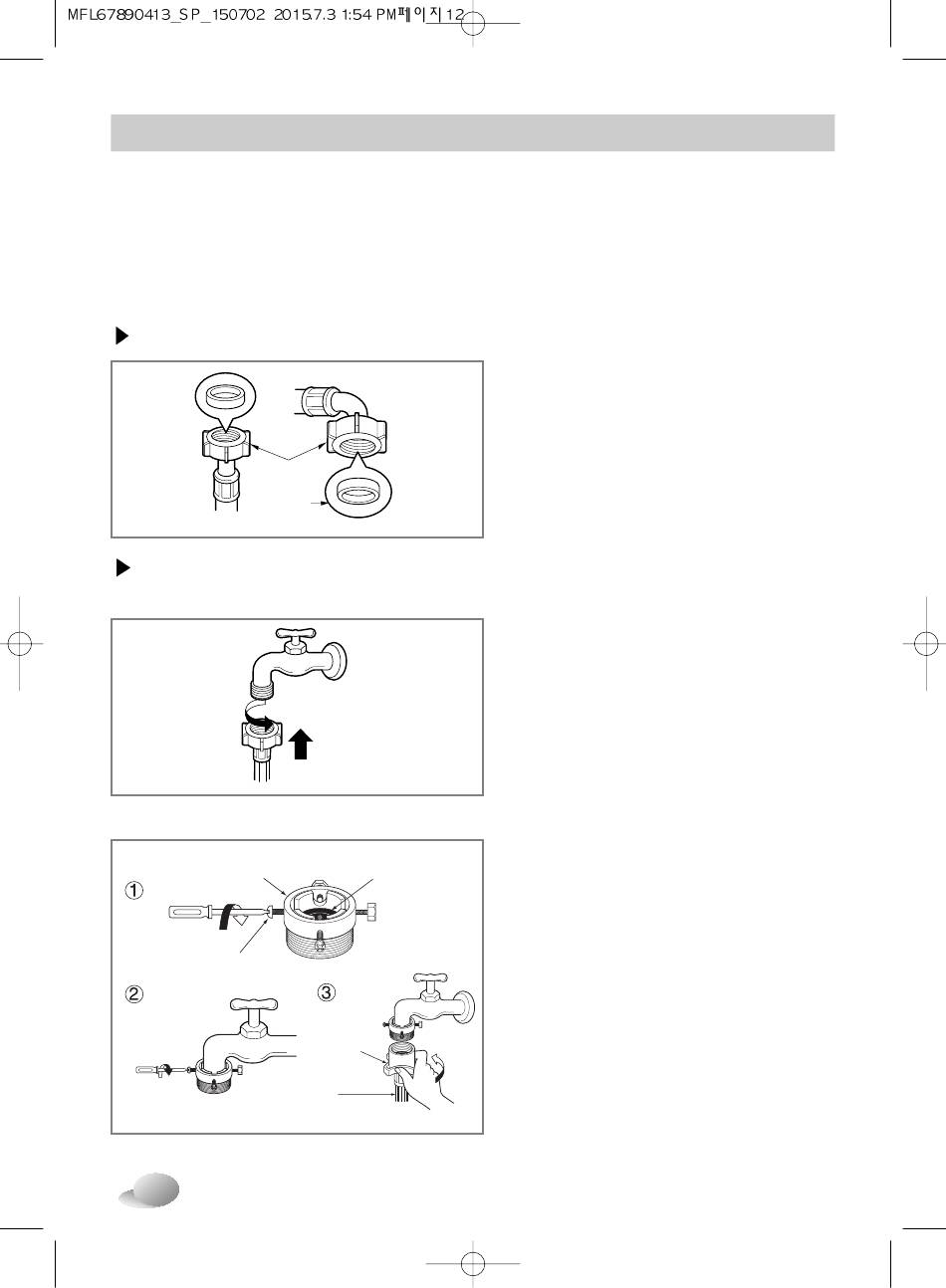 MFL67890413_SP_150702 2015.7.3 1:54 PM페이지12

①

②

③