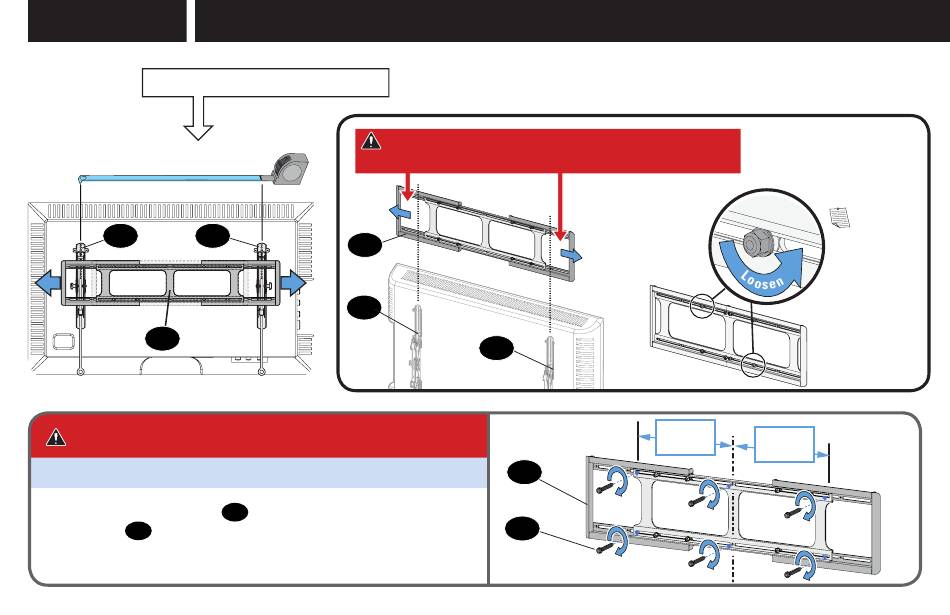 Loosen