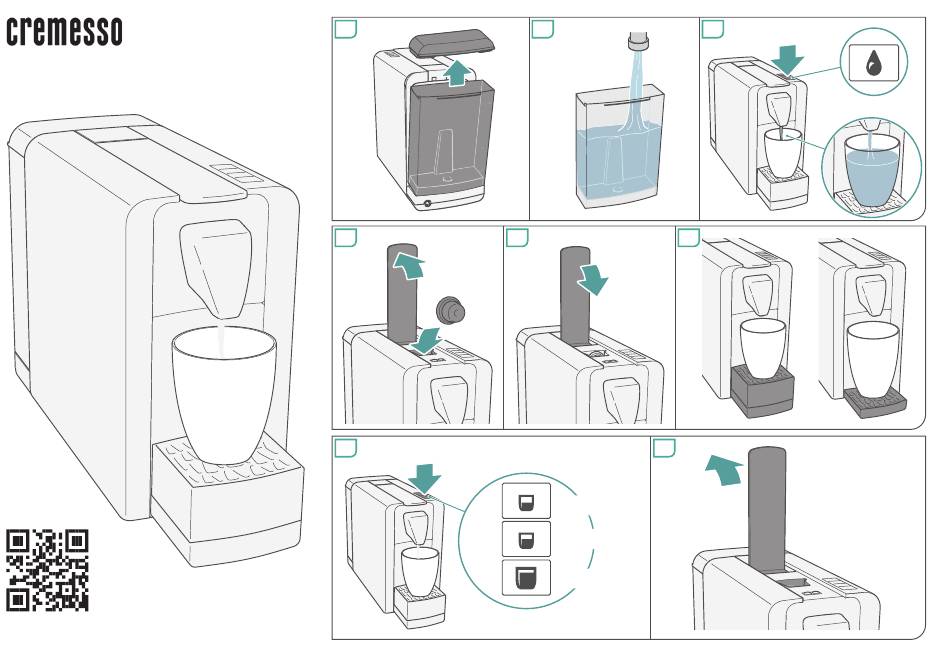 cremesso