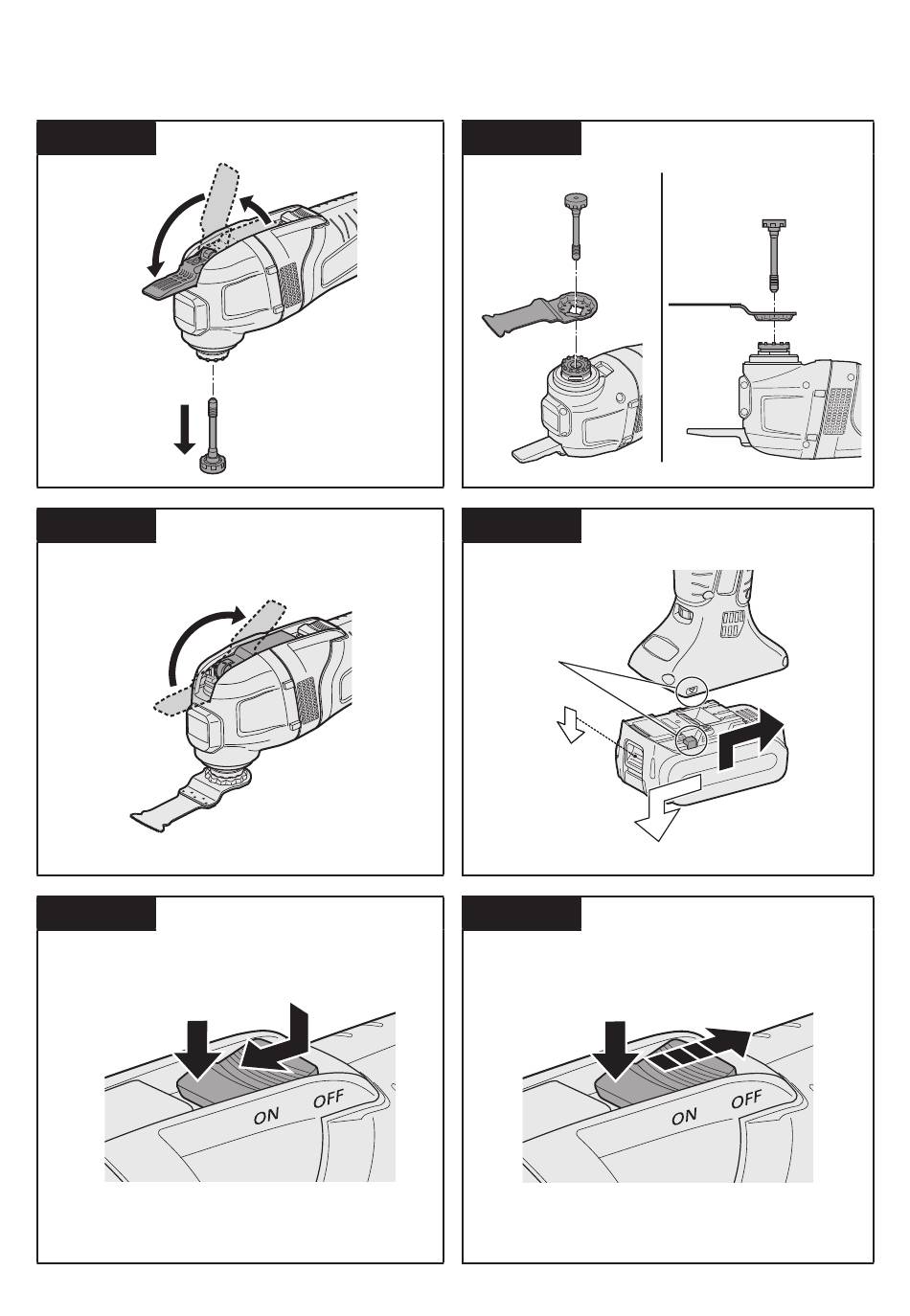 ON OFF

ON OFF