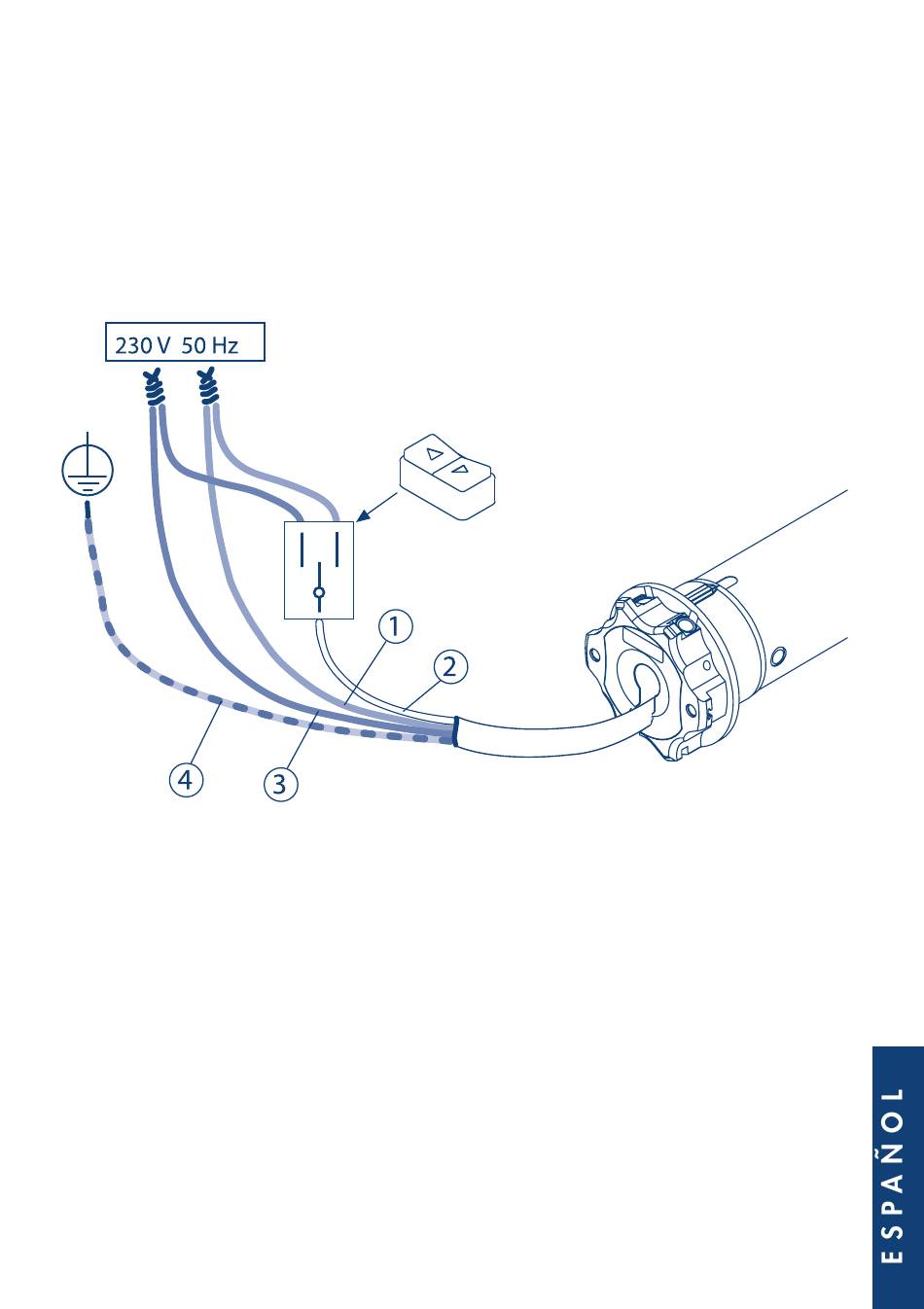 230 V 50 Hz

1

2

3

4

ESPAÑOL