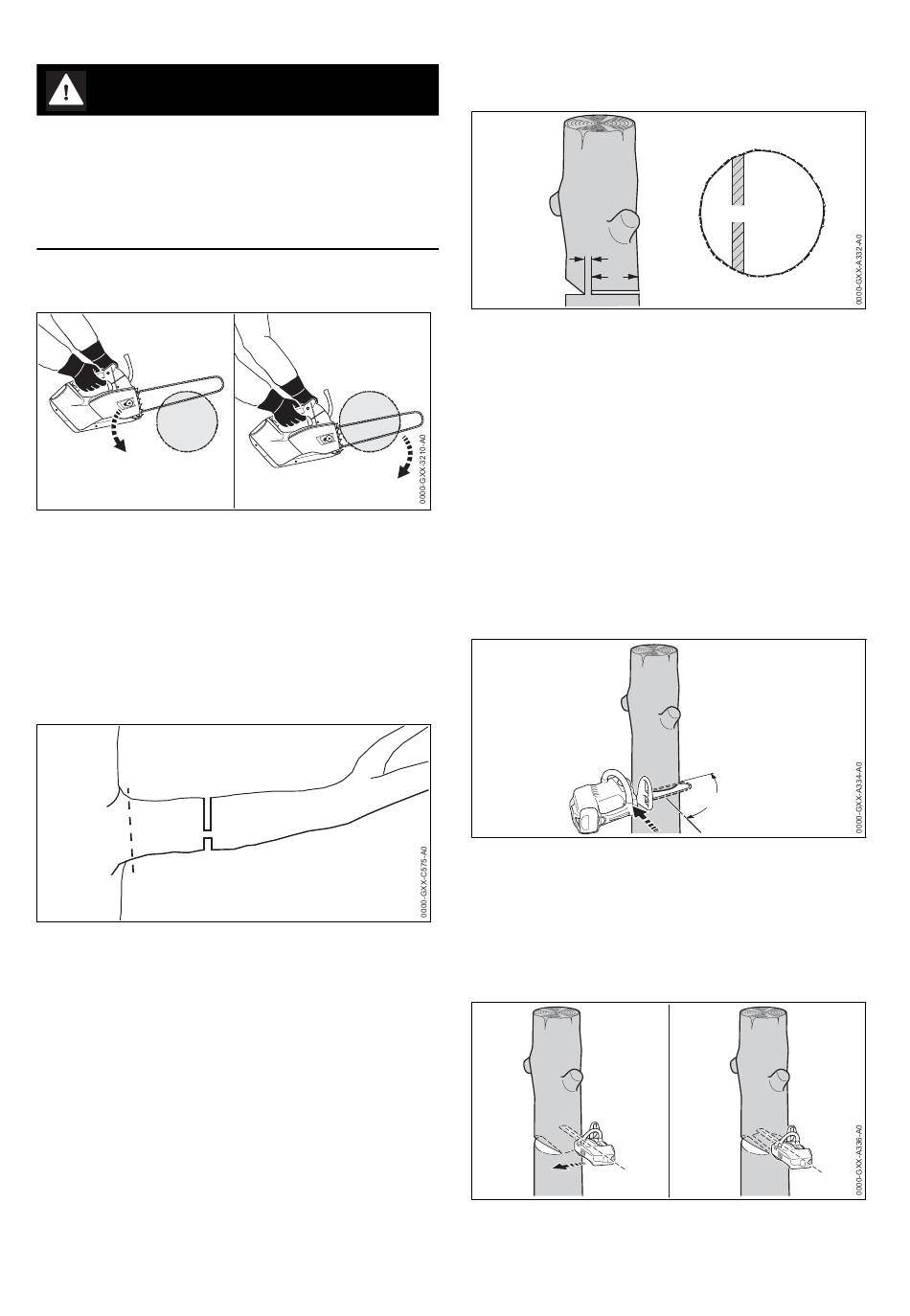 0000-GXX-3210-A0

0000-GXX-C575-A0

0000-GXX-A332-A0

0000-GXX-A334-A0

0000-GXX-A336-A0