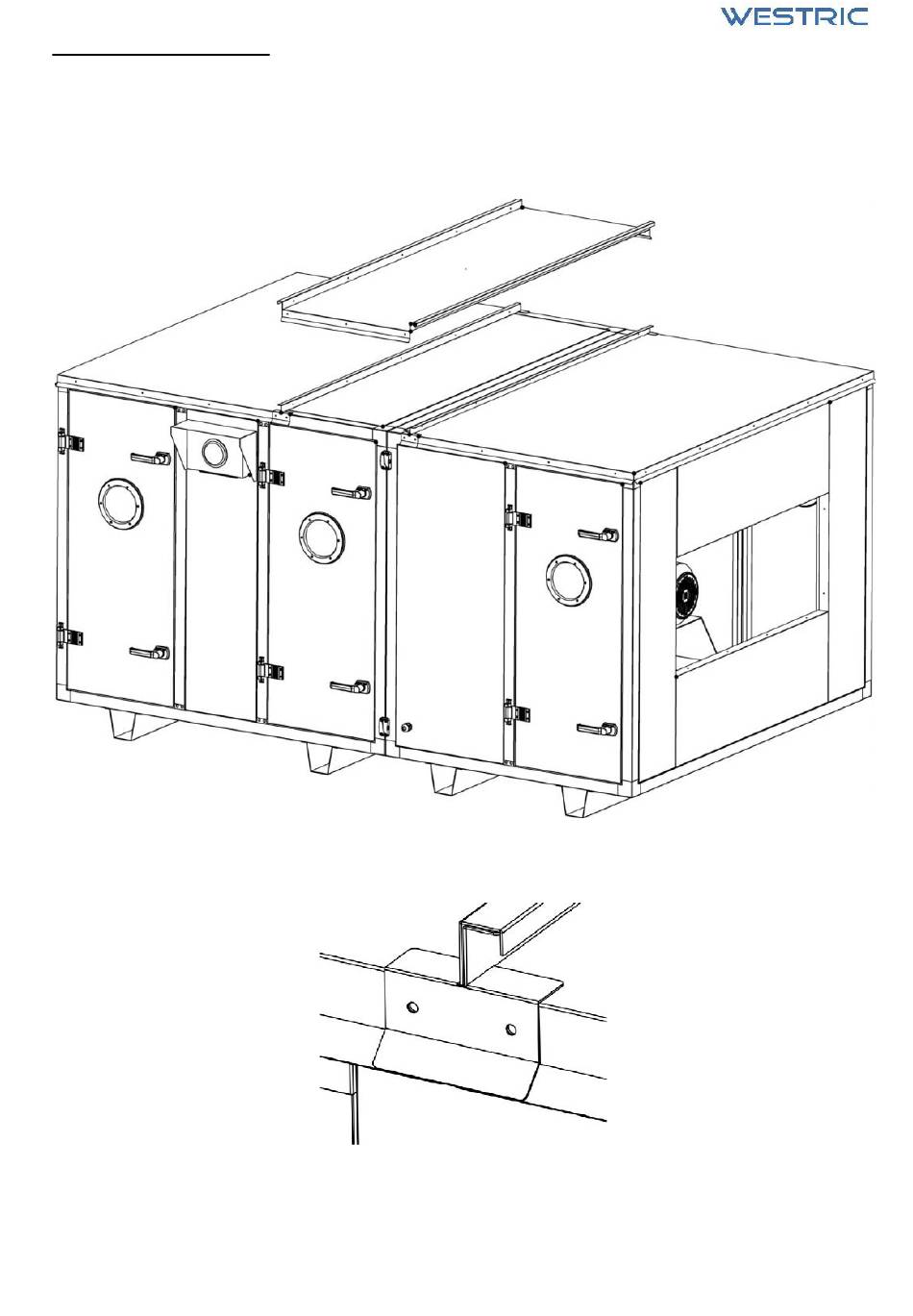 WESTRIC