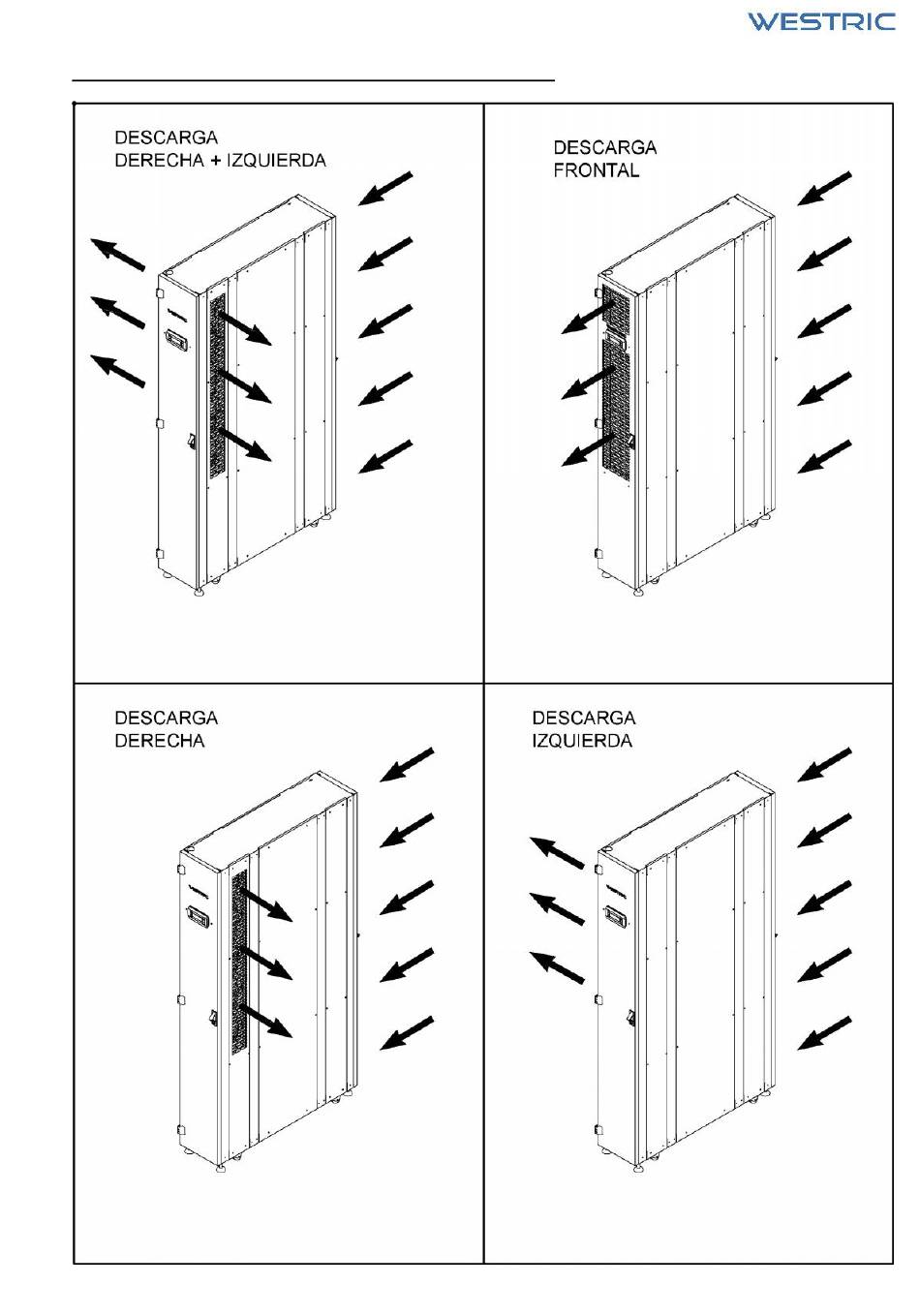 WESTRIC

DESCARGA
DERECHA + IZQUIERDA

DESCARGA
FRONTAL

DESCARGA
DERECHA

DESCARGA
IZQUIERDA