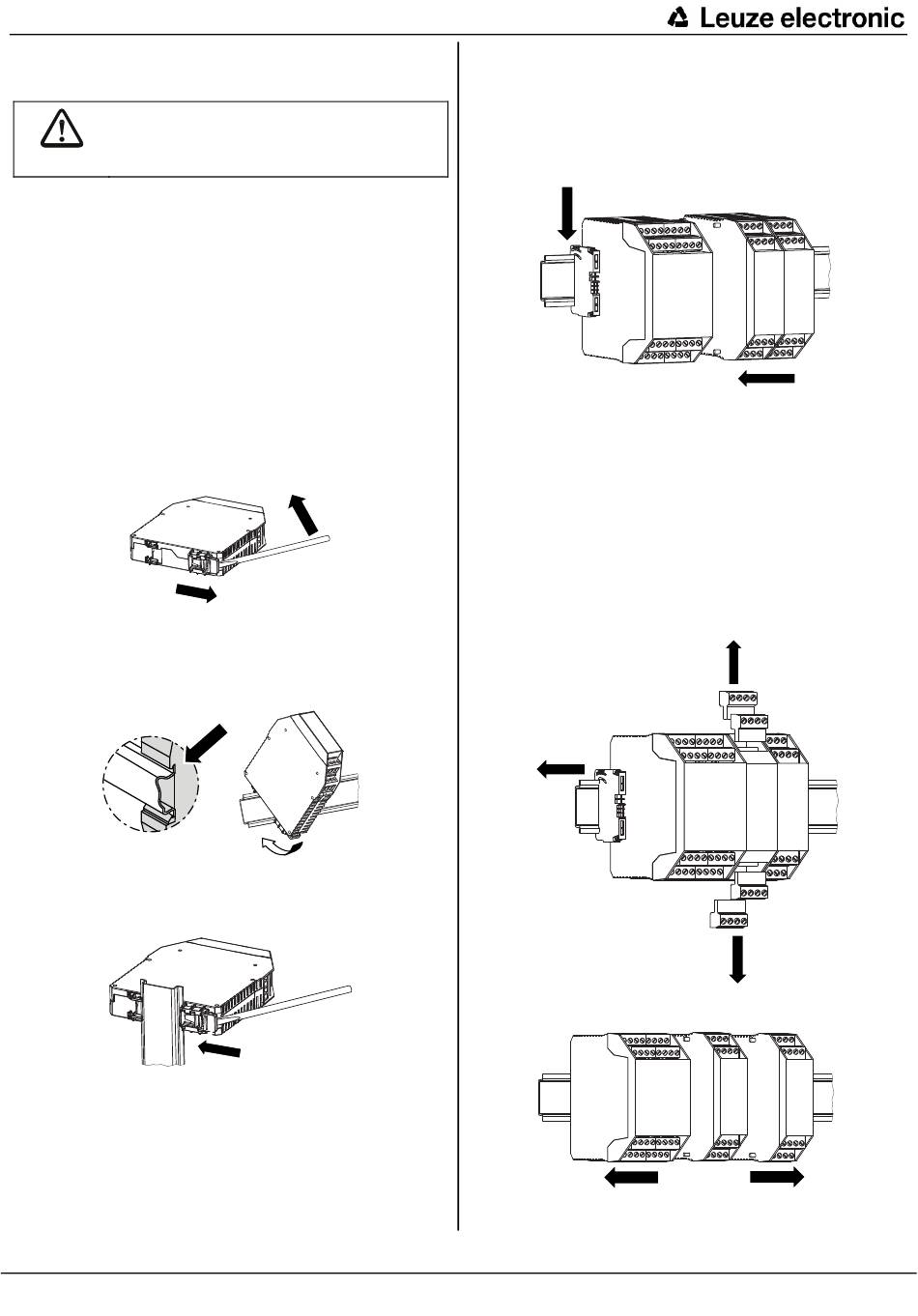 Leuze electronic