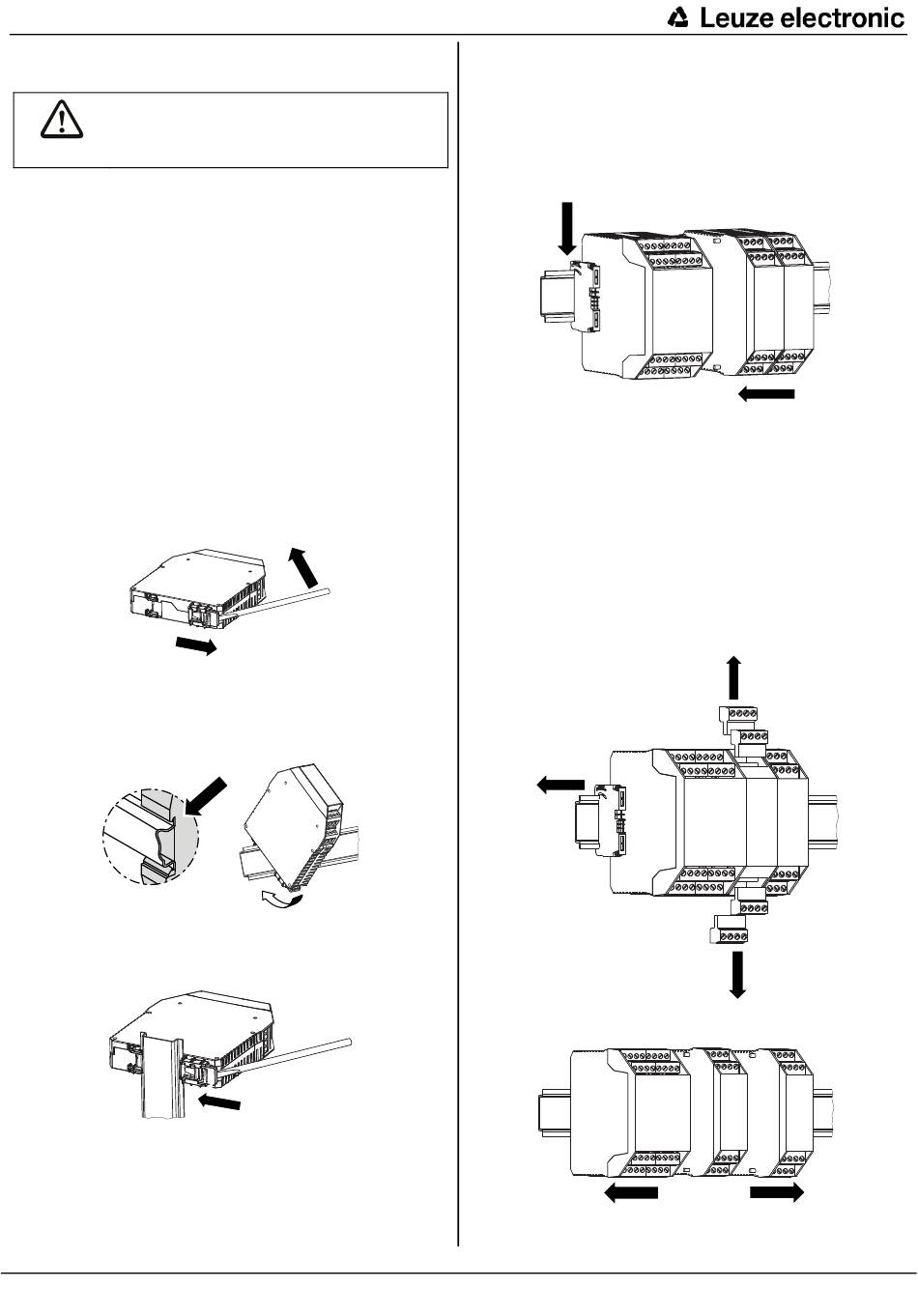 Leuze electronic