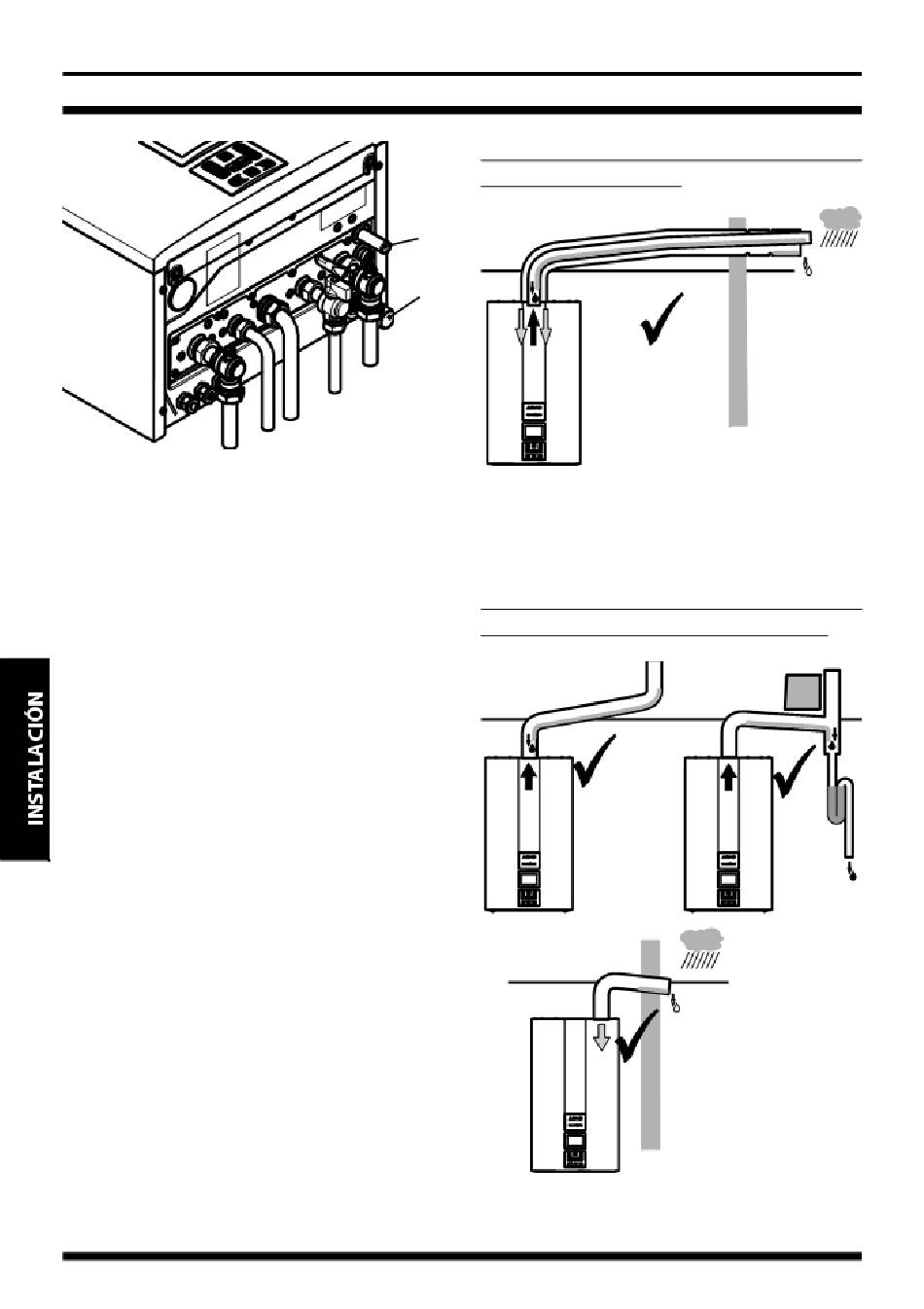 INSTALACIÓN