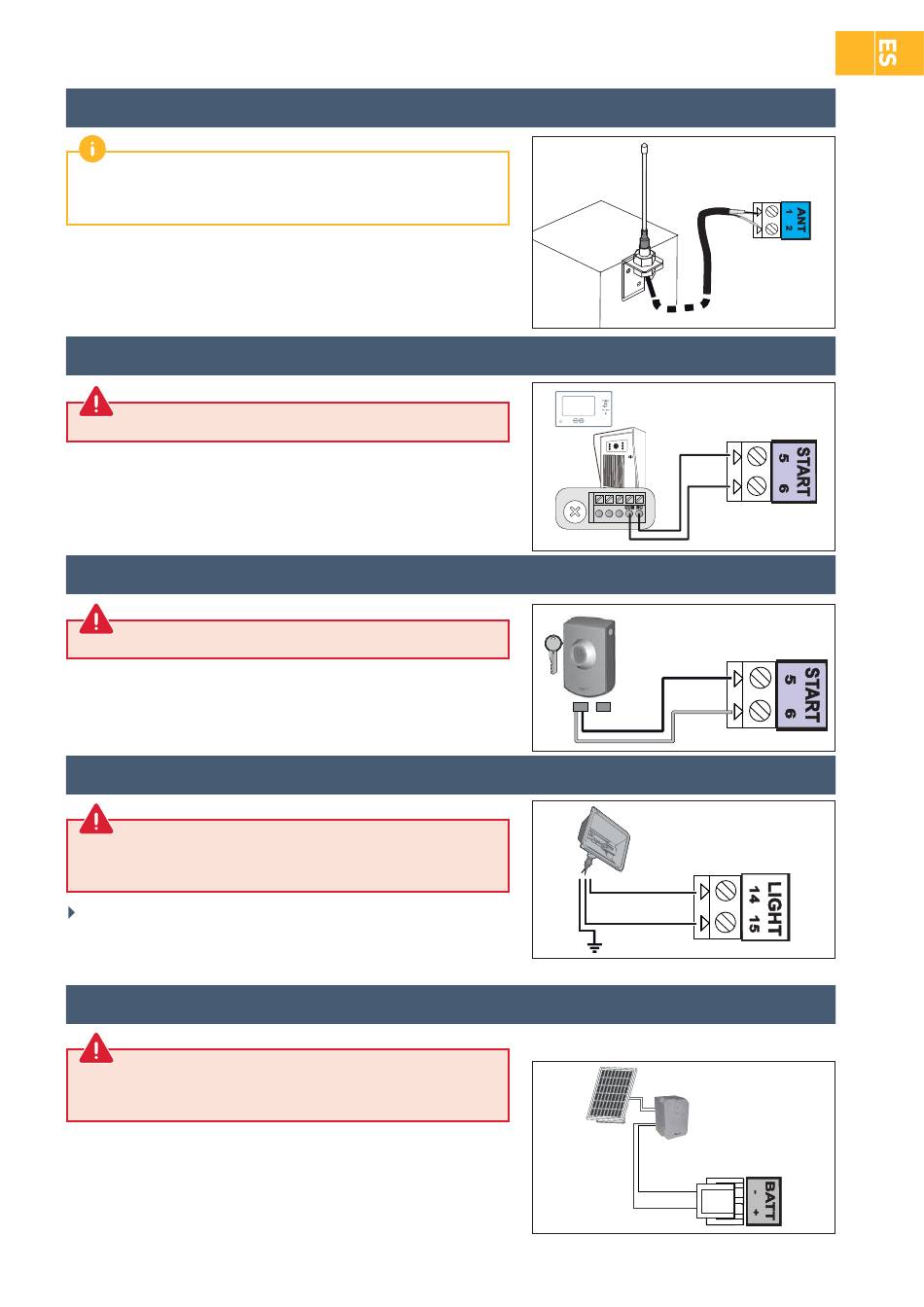 ES

ANT
1 2

START
5 6

START
5 6

LIGHT
14 15

BATT
- +