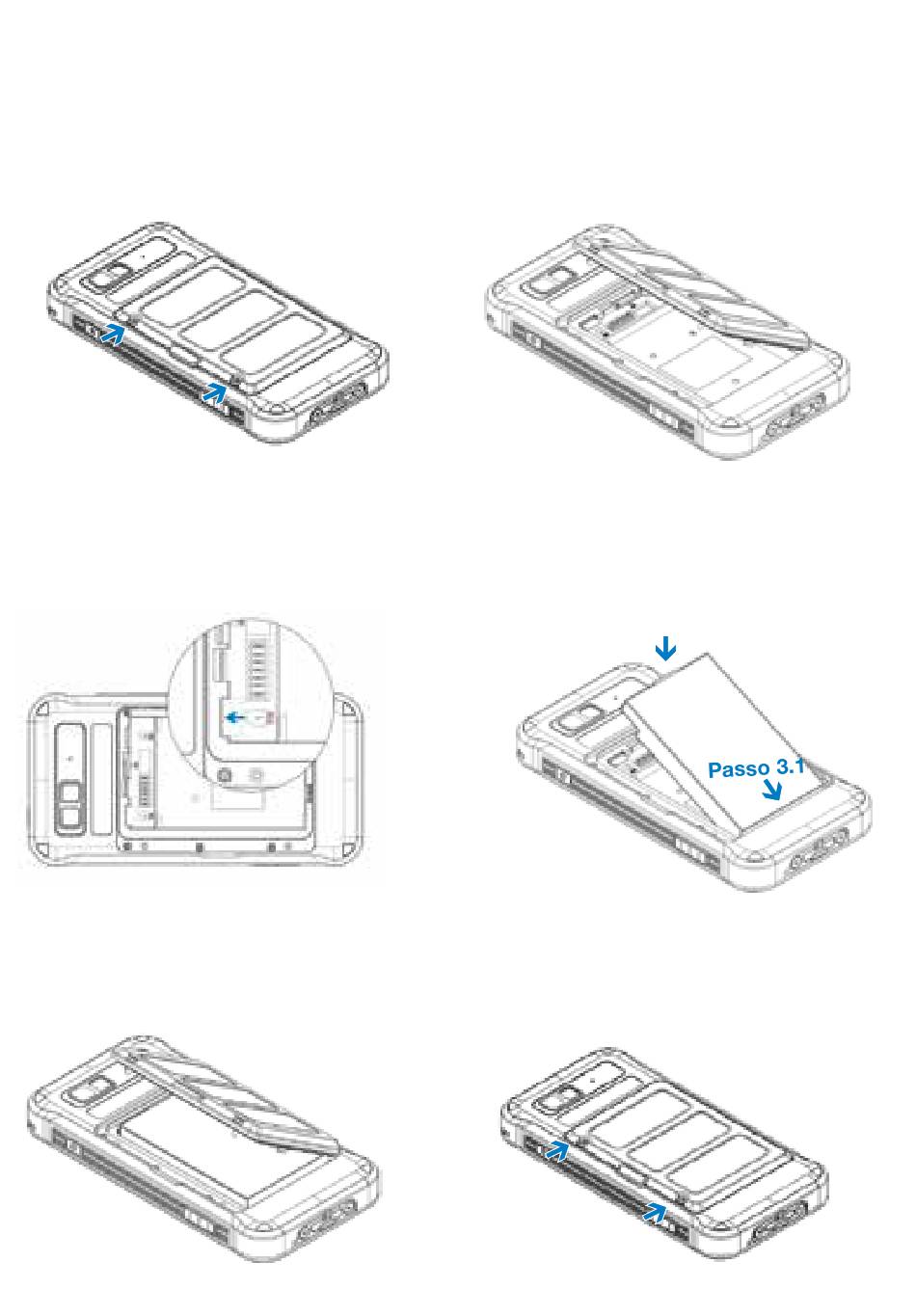 Passo 3.1