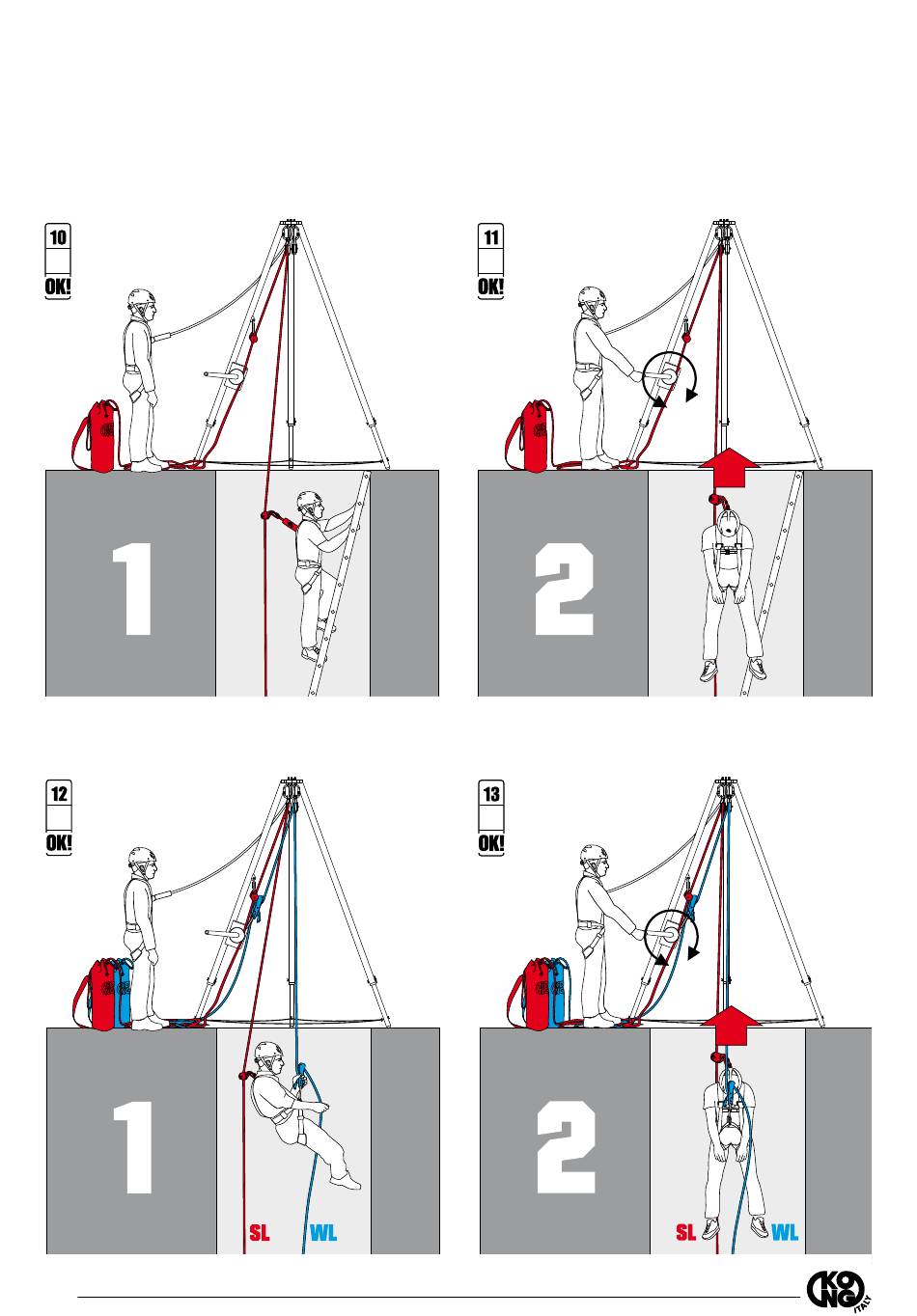 10
OK!

1

11
OK!

2

12
OK!

1

SL WL

13
OK!

2

SL WL

KONG ITALY