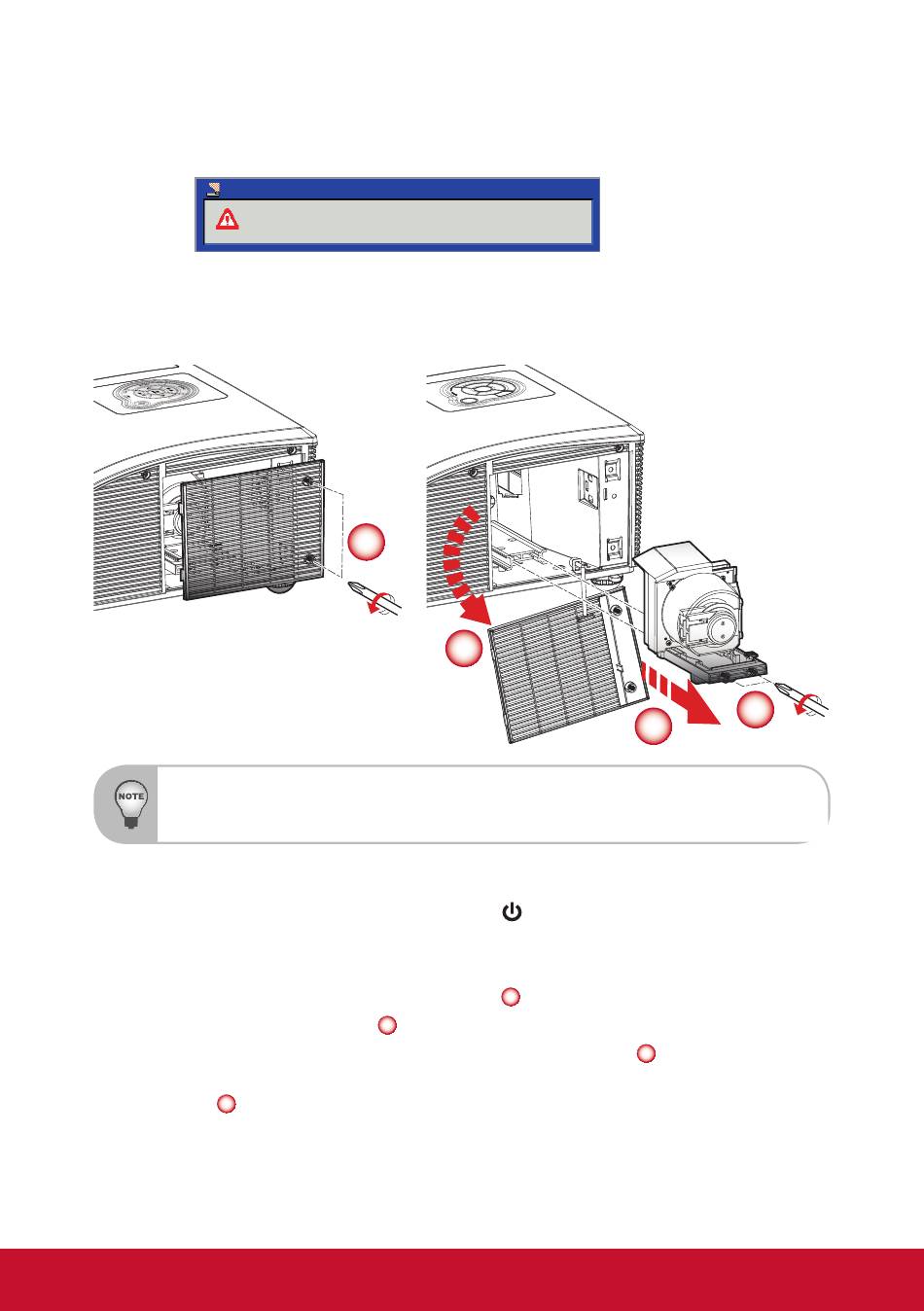 NOTE