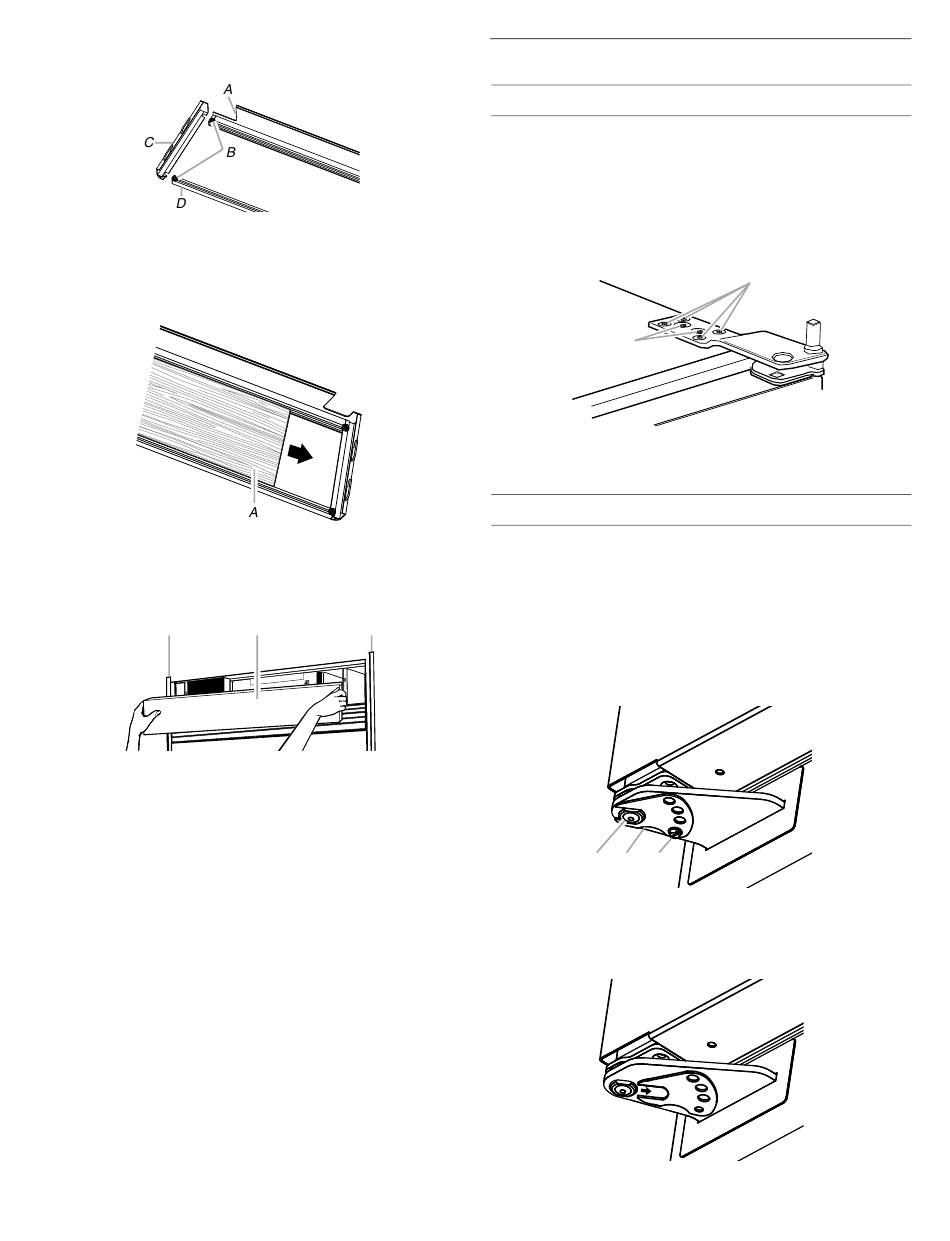 A
C
B
D

A