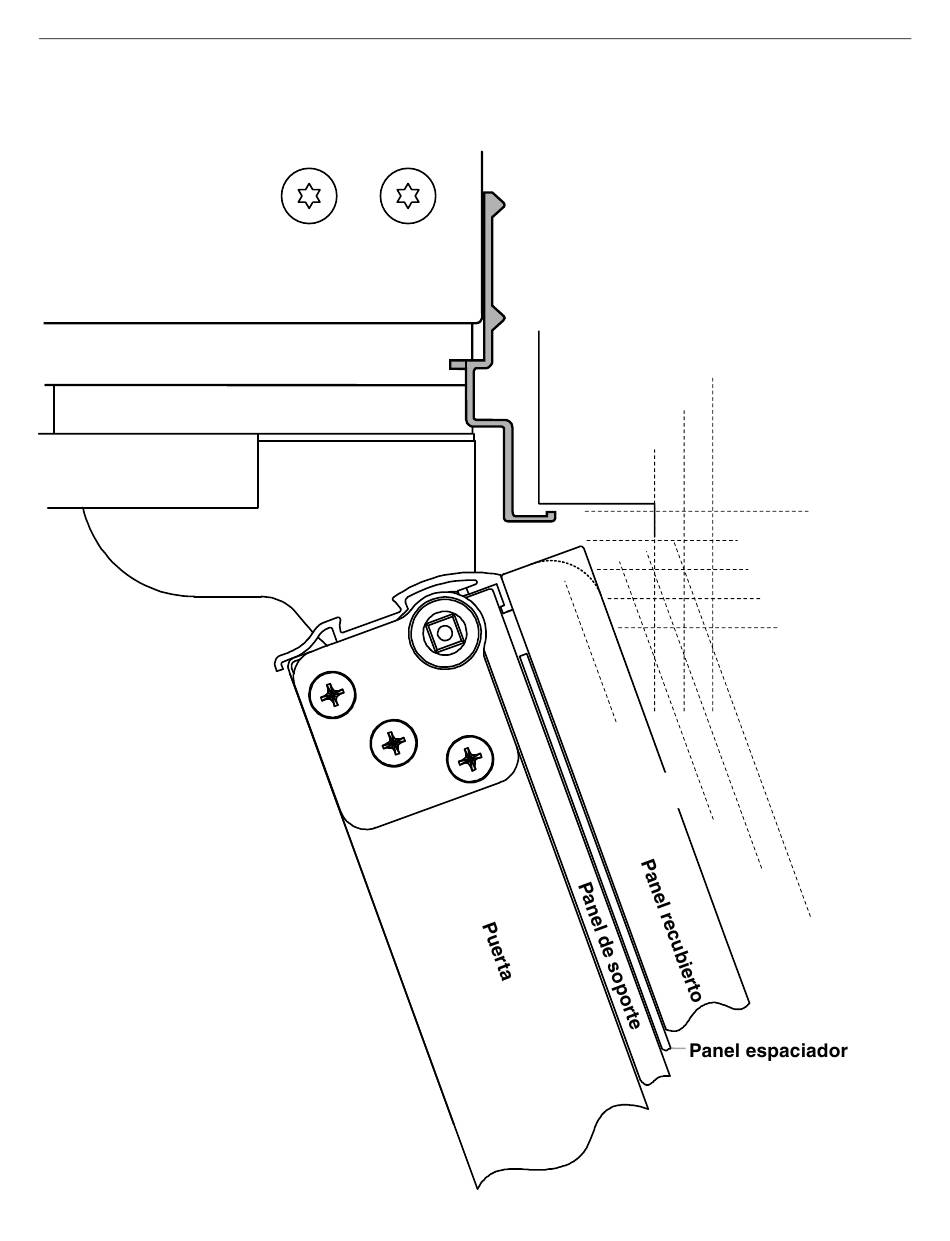 Puerta
Panel de soporte
Panel recubierto
Panel espaciador