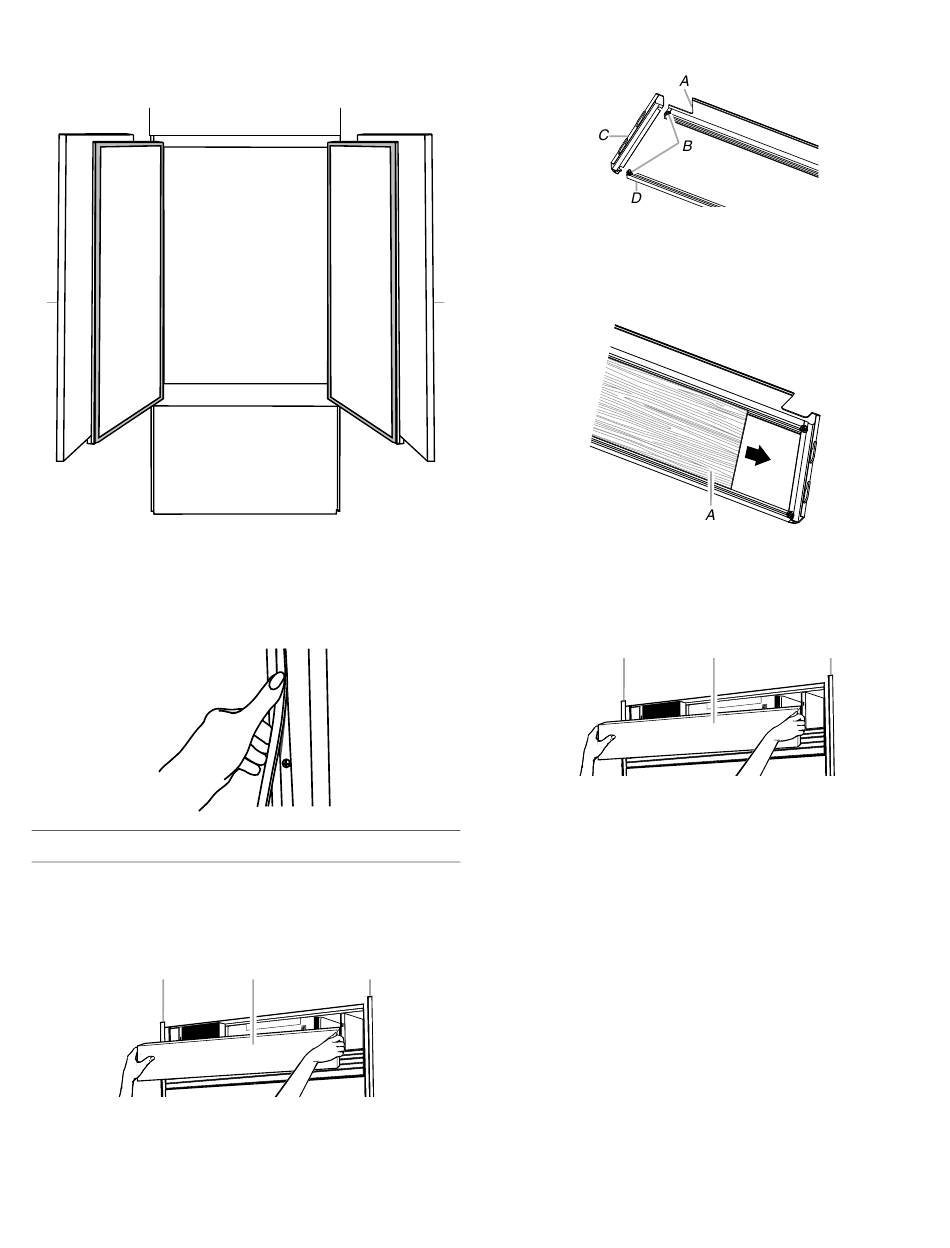 A
C
B
D
A