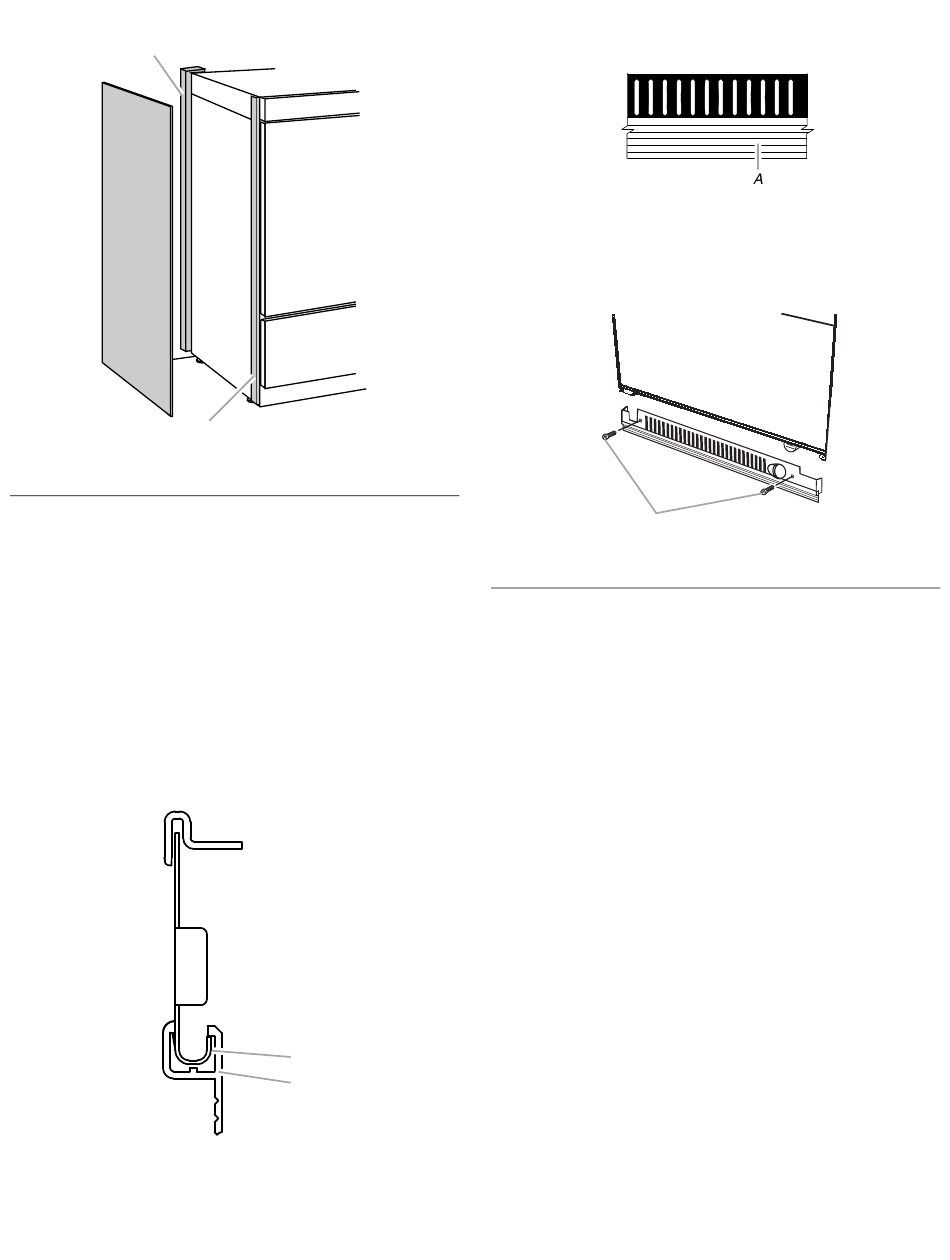 A