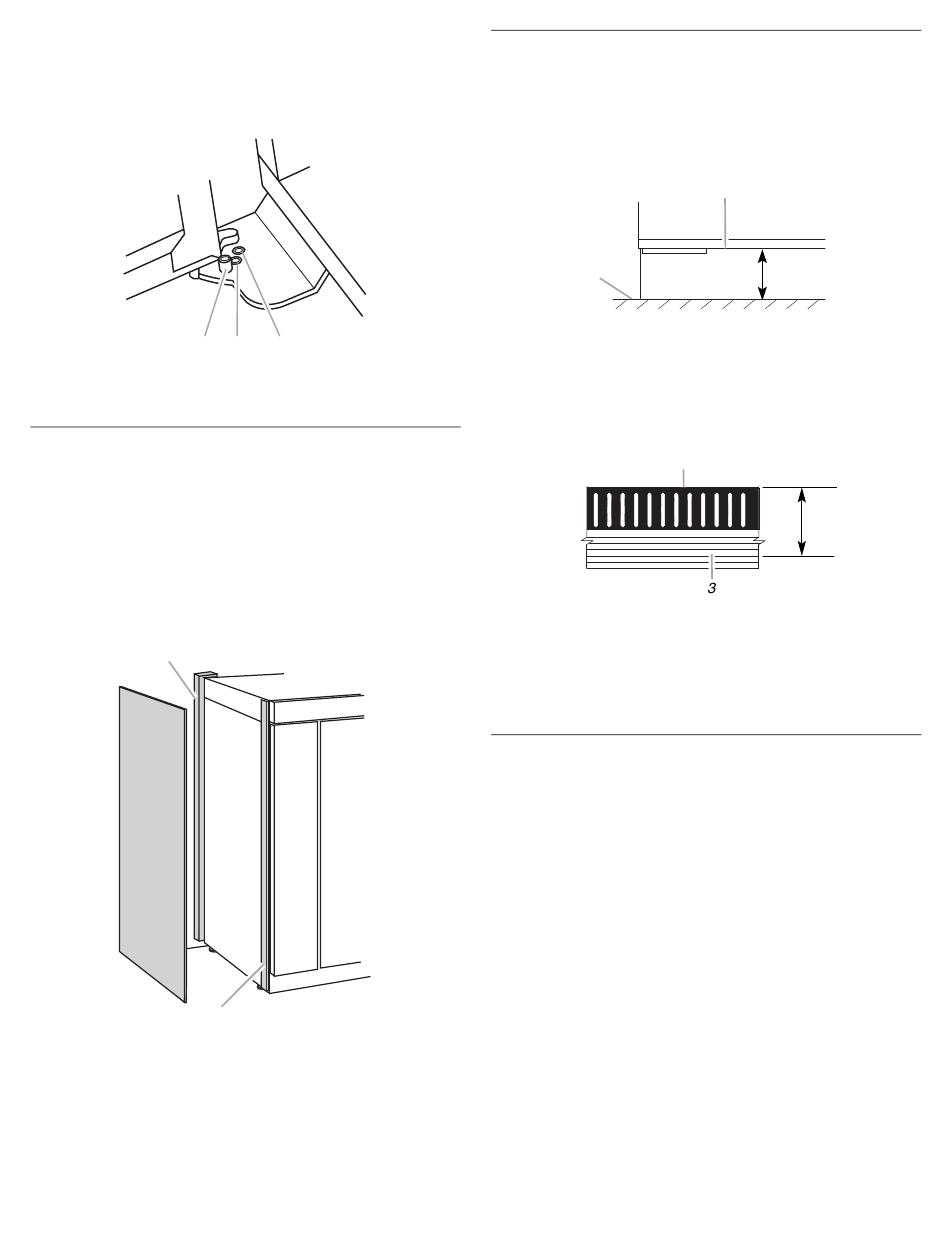 3