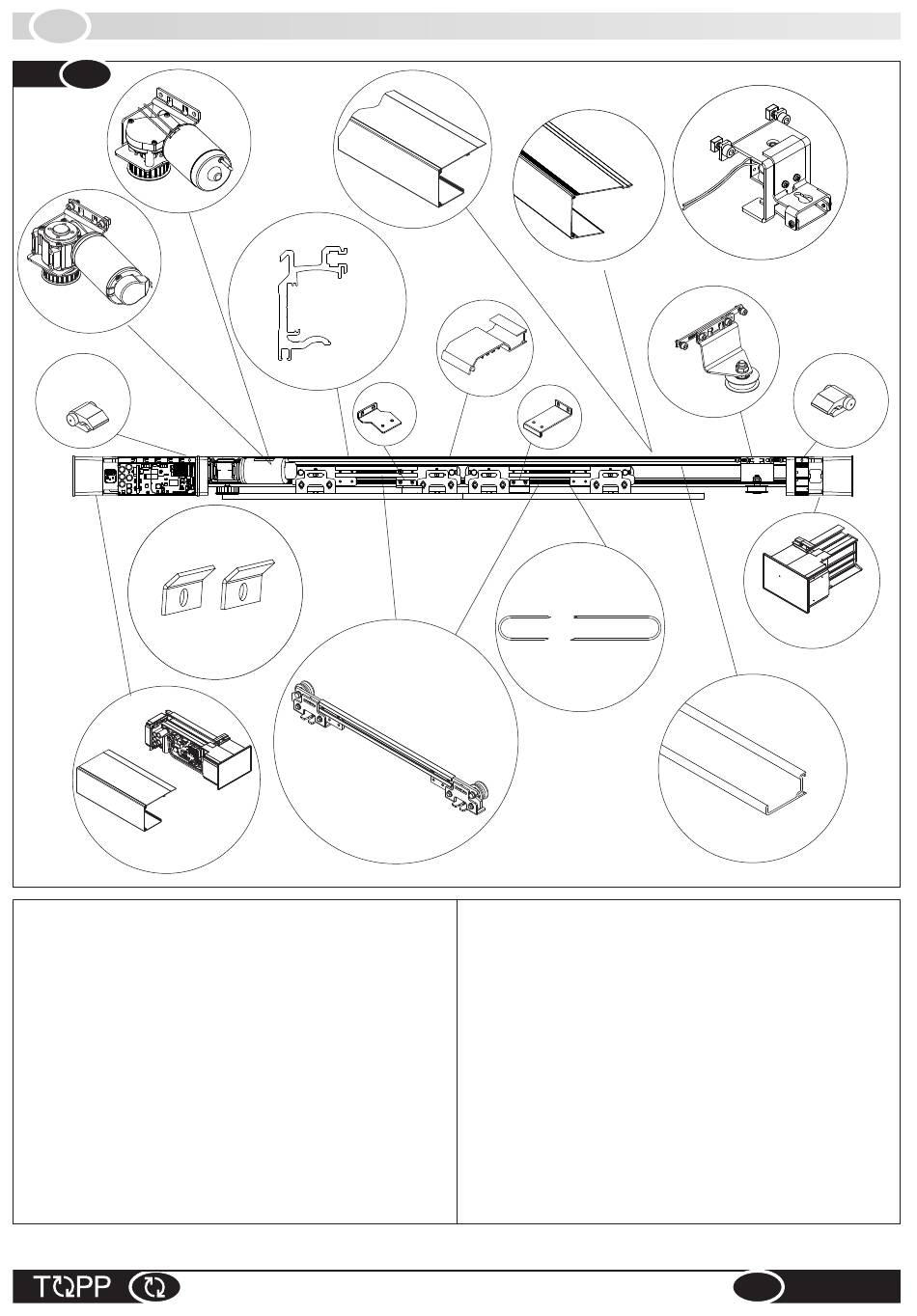 TOPP