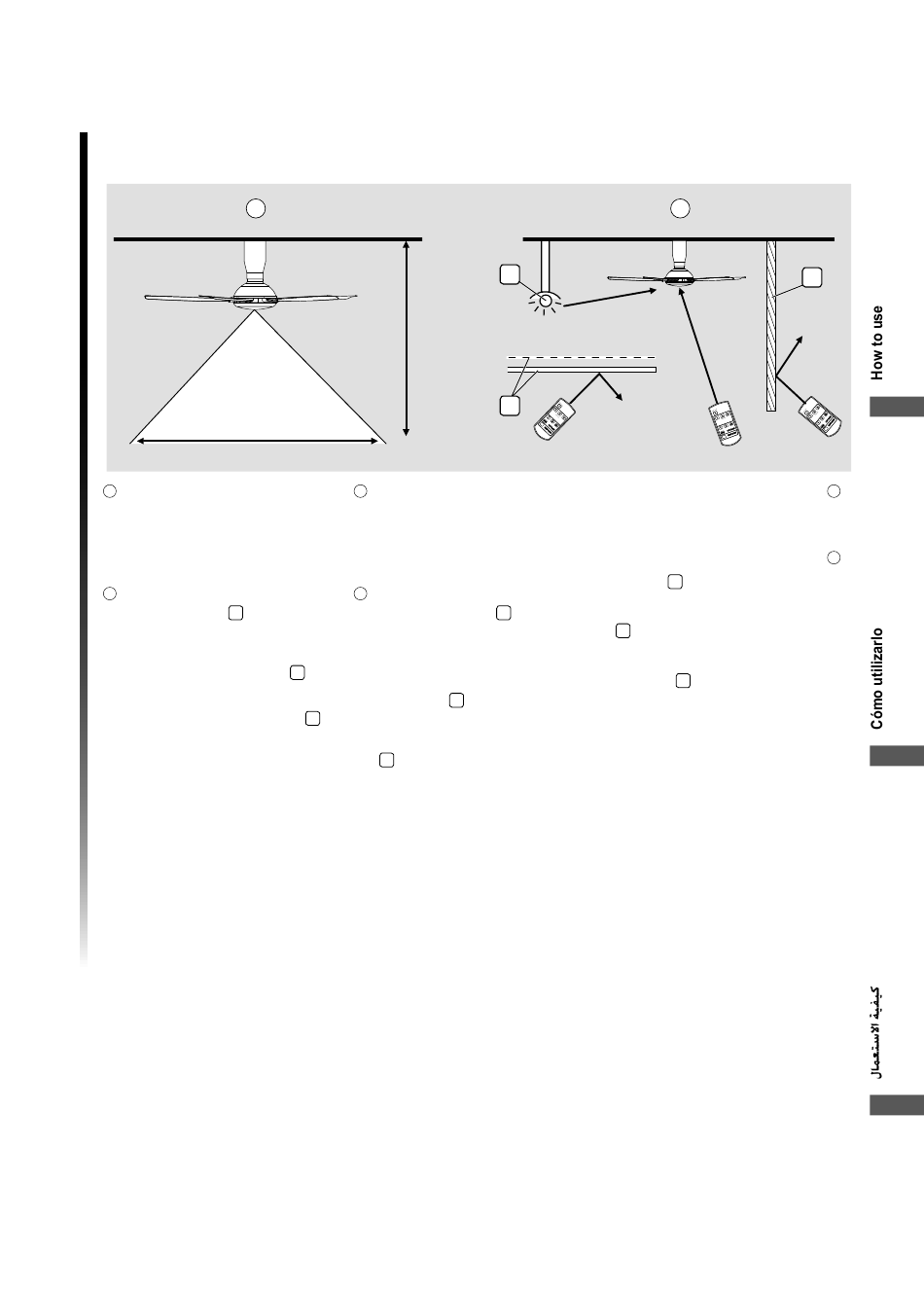 How to use

Cómo utilizarlo

كيفية الاستعمال