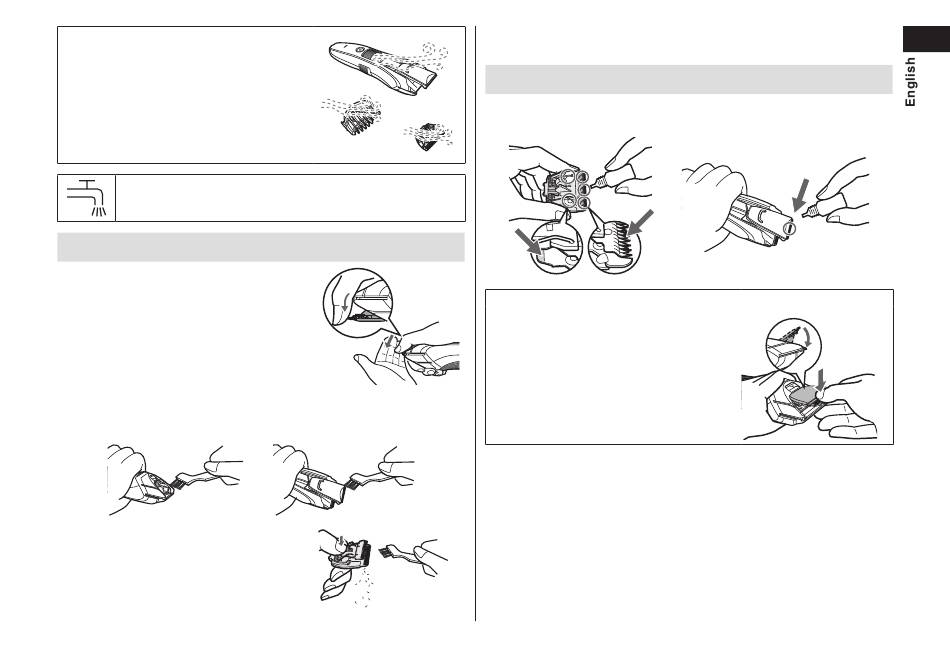 English